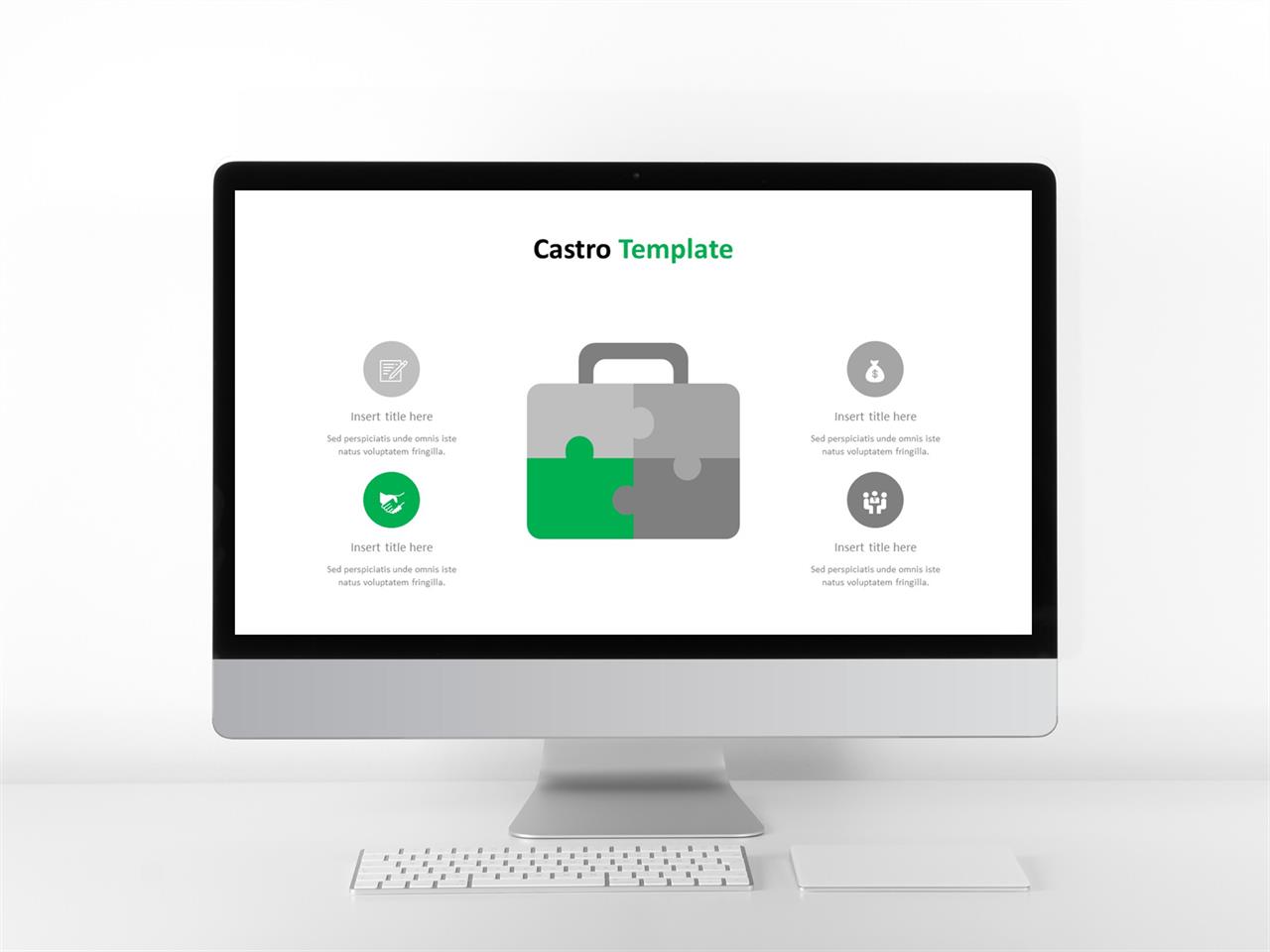 Castro Template

Insert title here

Sed perspiciatis unde omnis iste natus voluptatem fringilla.

Insert title here

Sed perspiciatis unde omnis iste natus voluptatem fringilla.

Insert title here

Sed perspiciatis unde omnis iste natus voluptatem fringilla.

Insert title here

Sed perspiciatis unde omnis iste natus voluptatem fringilla.