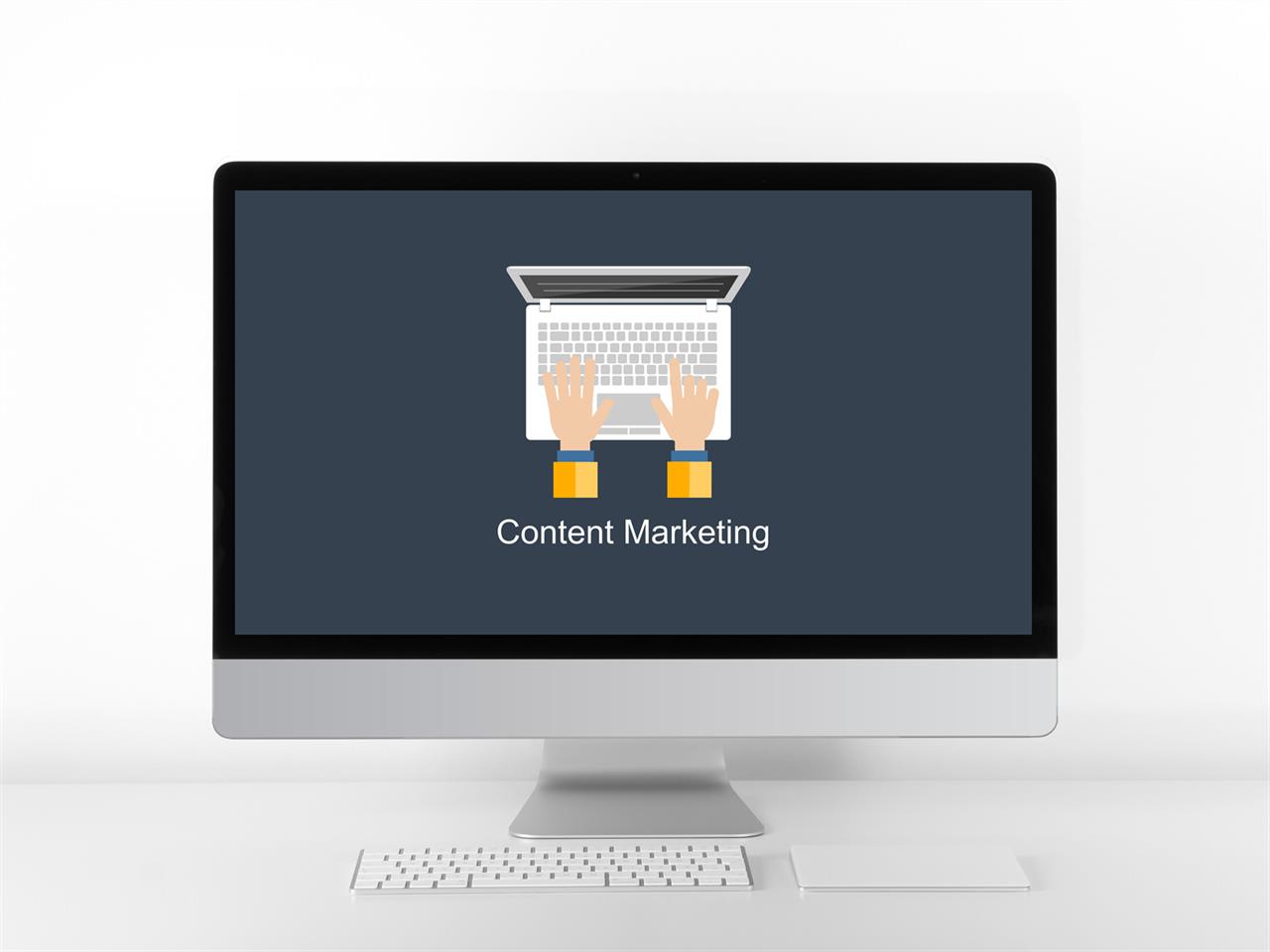 Content Marketing