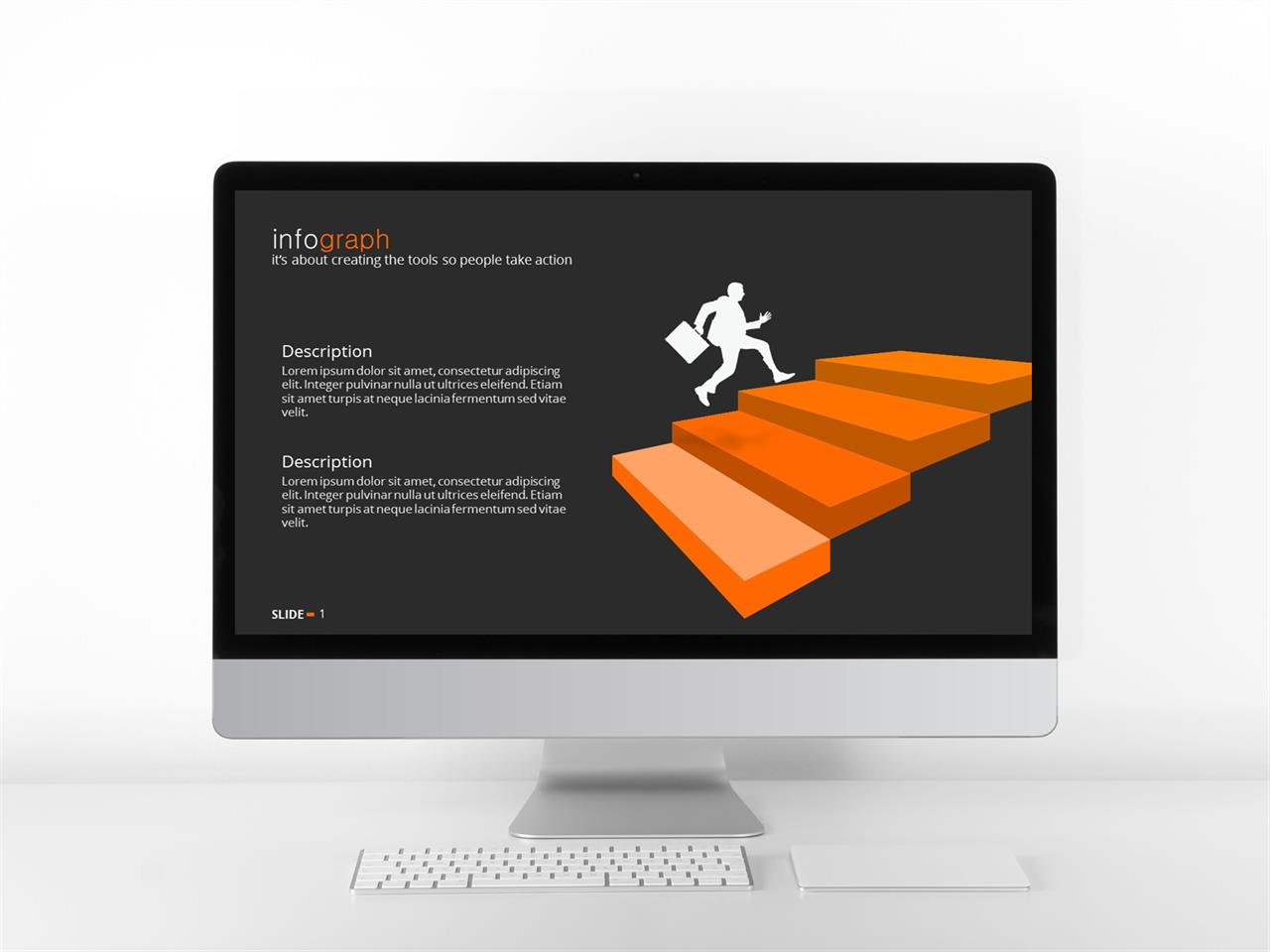 infograph
it's about creating the tools so people take action

Description
Lorem ipsum dolor sit amet, consectetur adipiscing elit. Integer pulvinar nulla ut ultrices eleifend. Etiam sit amet turpis at neque lacinia fermentum sed vitae velit.

Description
Lorem ipsum dolor sit amet, consectetur adipiscing elit. Integer pulvinar nulla ut ultrices eleifend. Etiam sit amet turpis at neque lacinia fermentum sed vitae velit.

SLIDE 1