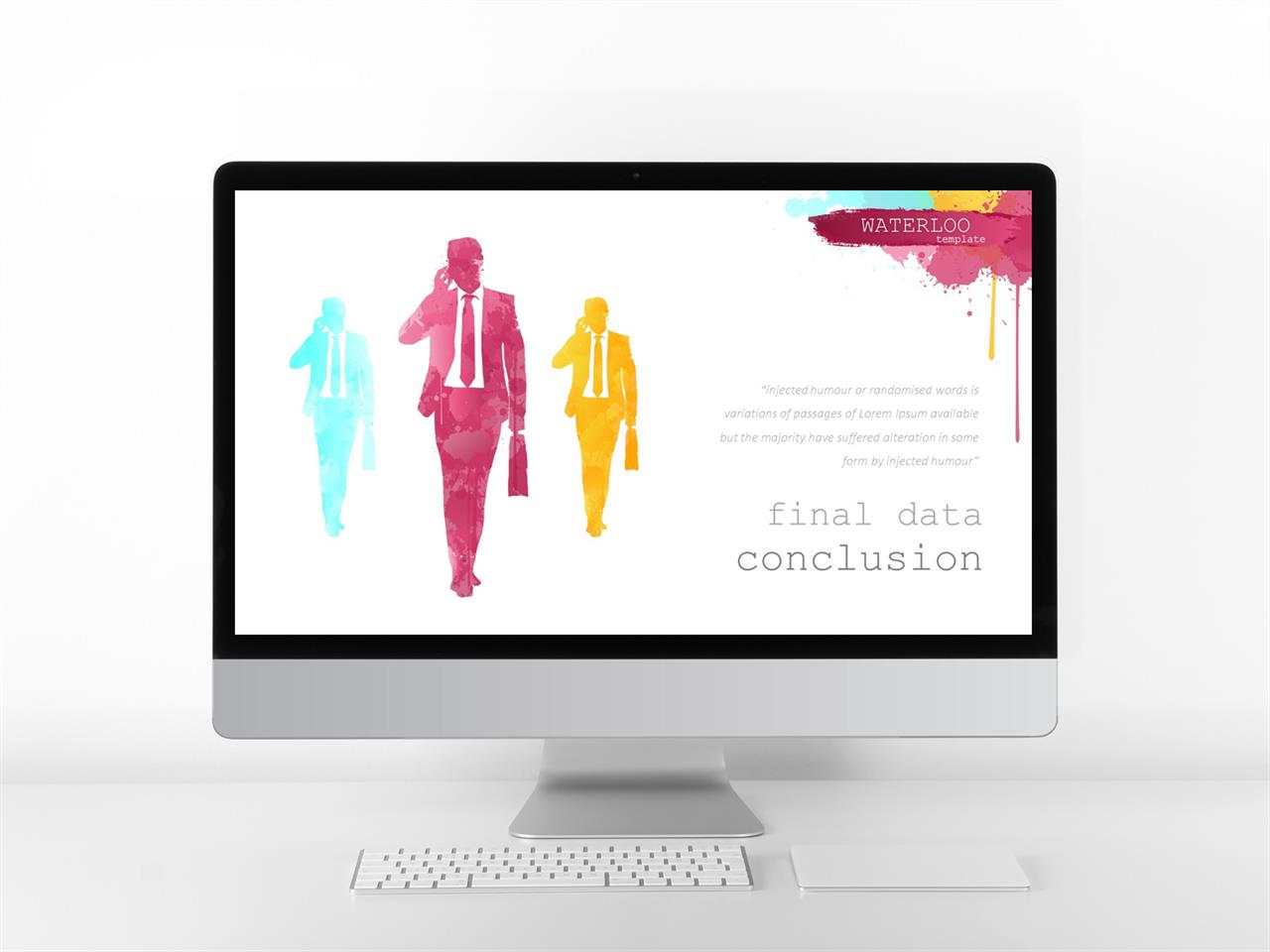 WATERLOO
template

"injected humour or randomised words is variations of passages of Lorem Ipsum available but the majority have suffered alteration in some form by injected humour"

final data
conclusion