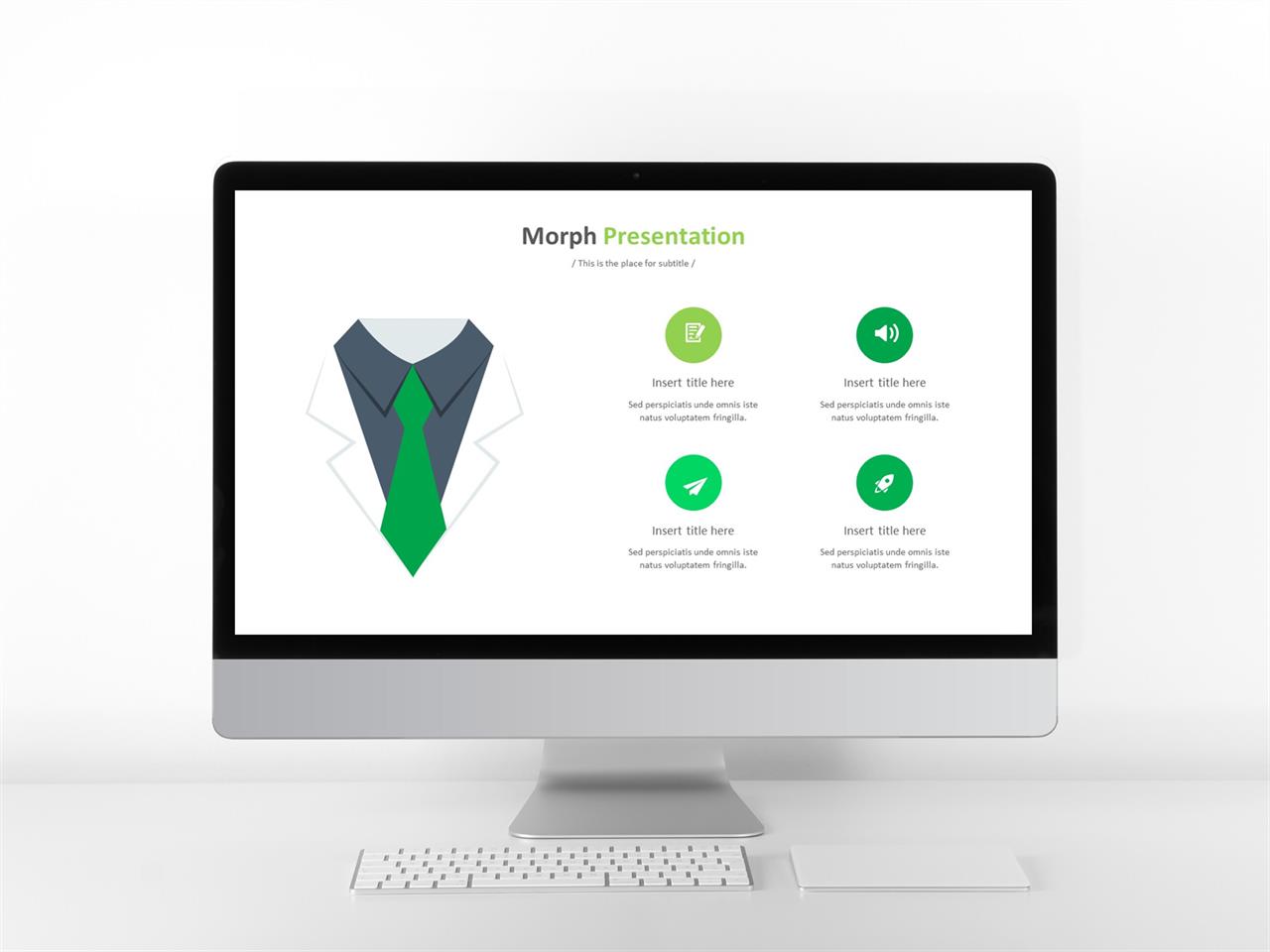 Morph Presentation

/ This is the place for subtitle /

Insert title here

Sed perspiciatis unde omnis iste natus voluptatem fringilla.

Insert title here

Sed perspiciatis unde omnis iste natus voluptatem fringilla.

Insert title here

Sed perspiciatis unde omnis iste natus voluptatem fringilla.

Insert title here

Sed perspiciatis unde omnis iste natus voluptatem fringilla.