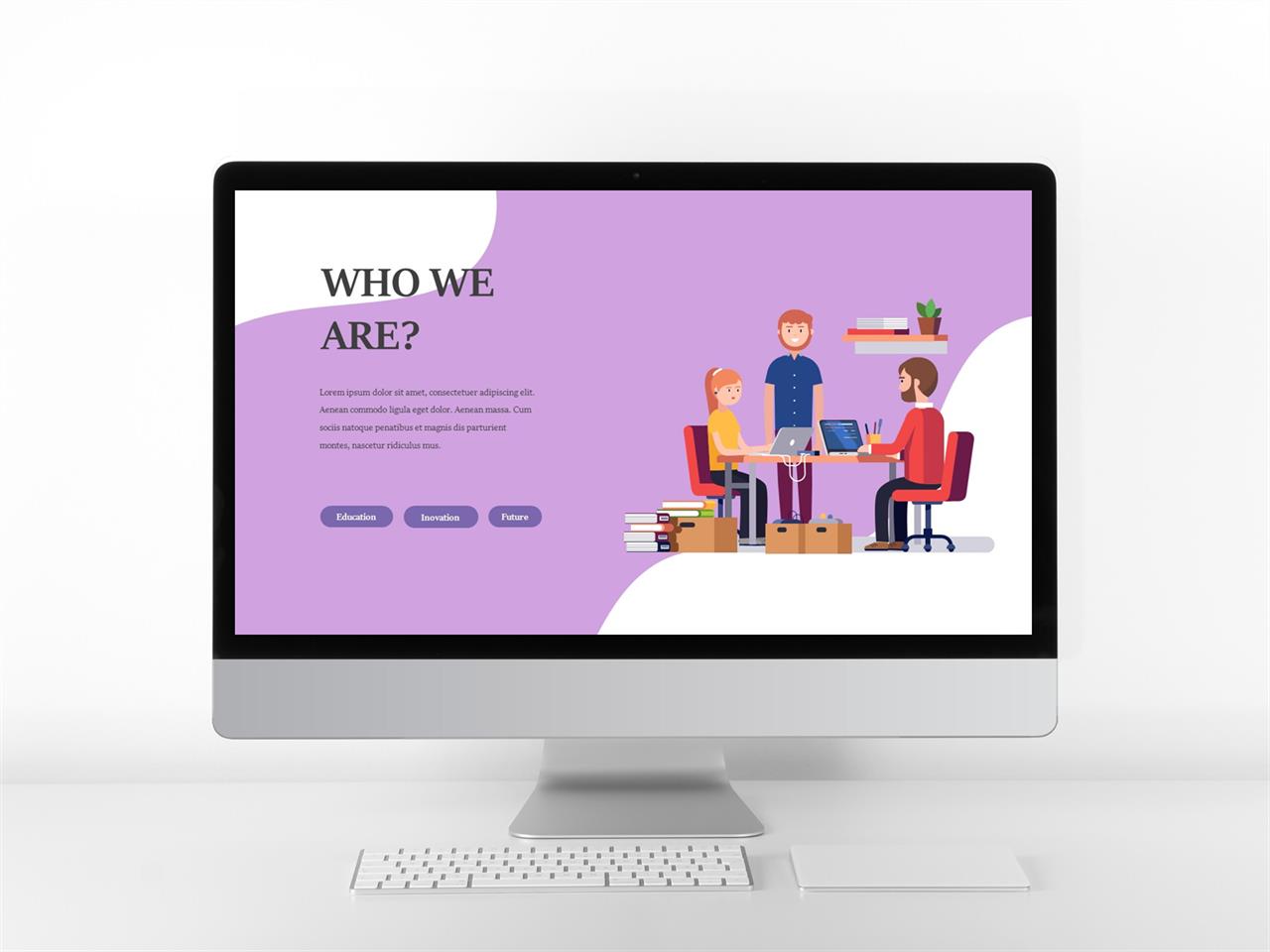 WHO WE ARE?

Lorem ipsum dolor sit amet, consectetuer adipiscing elit. Aenean commodo ligula eget dolor. Aenean massa. Cum sociis natoque penatibus et magnis dis parturient montes, nascetur ridiculus mus.

Education

Inovation

Future