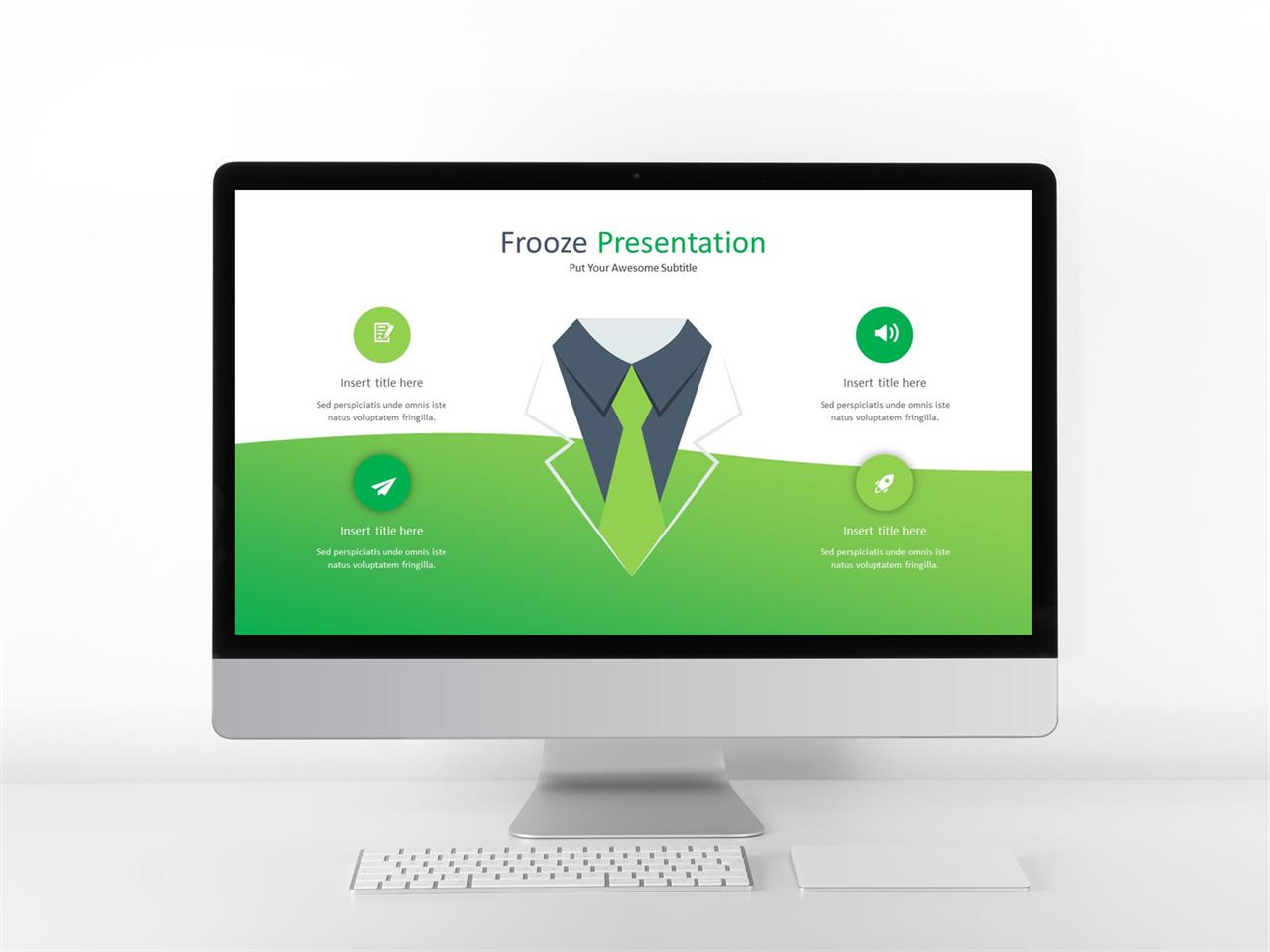 Frooze Presentation
Put Your Awesome Subtitle

Insert title here
Sed perspiciatis unde omnis iste natus voluptatem fringilla.

Insert title here
Sed perspiciatis unde omnis iste natus voluptatem fringilla.

Insert title here
Sed perspiciatis unde omnis iste natus voluptatem fringilla.

Insert title here
Sed perspiciatis unde omnis iste natus voluptatem fringilla.