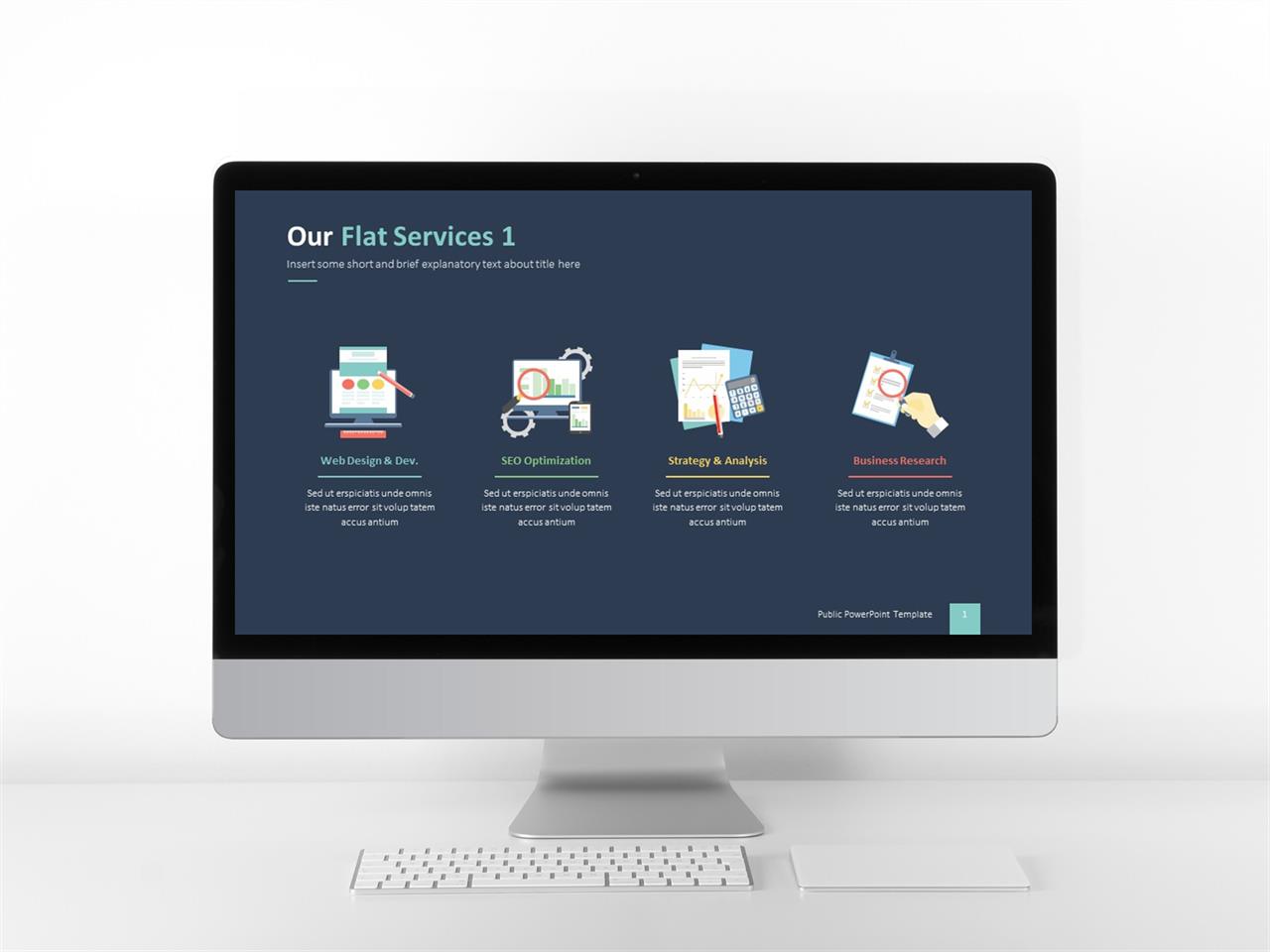 Our Flat Services 1

Insert some short and brief explanatory text about title here

Web Design & Dev.

Sed ut erspiciatis unde omnis iste natus error sit volup tatem accus antium

SEO Optimization

Sed ut erspiciatis unde omnis iste natus error sit volup tatem accus antium

Strategy & Analysis

Sed ut erspiciatis unde omnis iste natus error sit volup tatem accus antium

Business Research

Sed ut erspiciatis unde omnis iste natus error sit volup tatem accus antium

Public PowerPoint Template

1