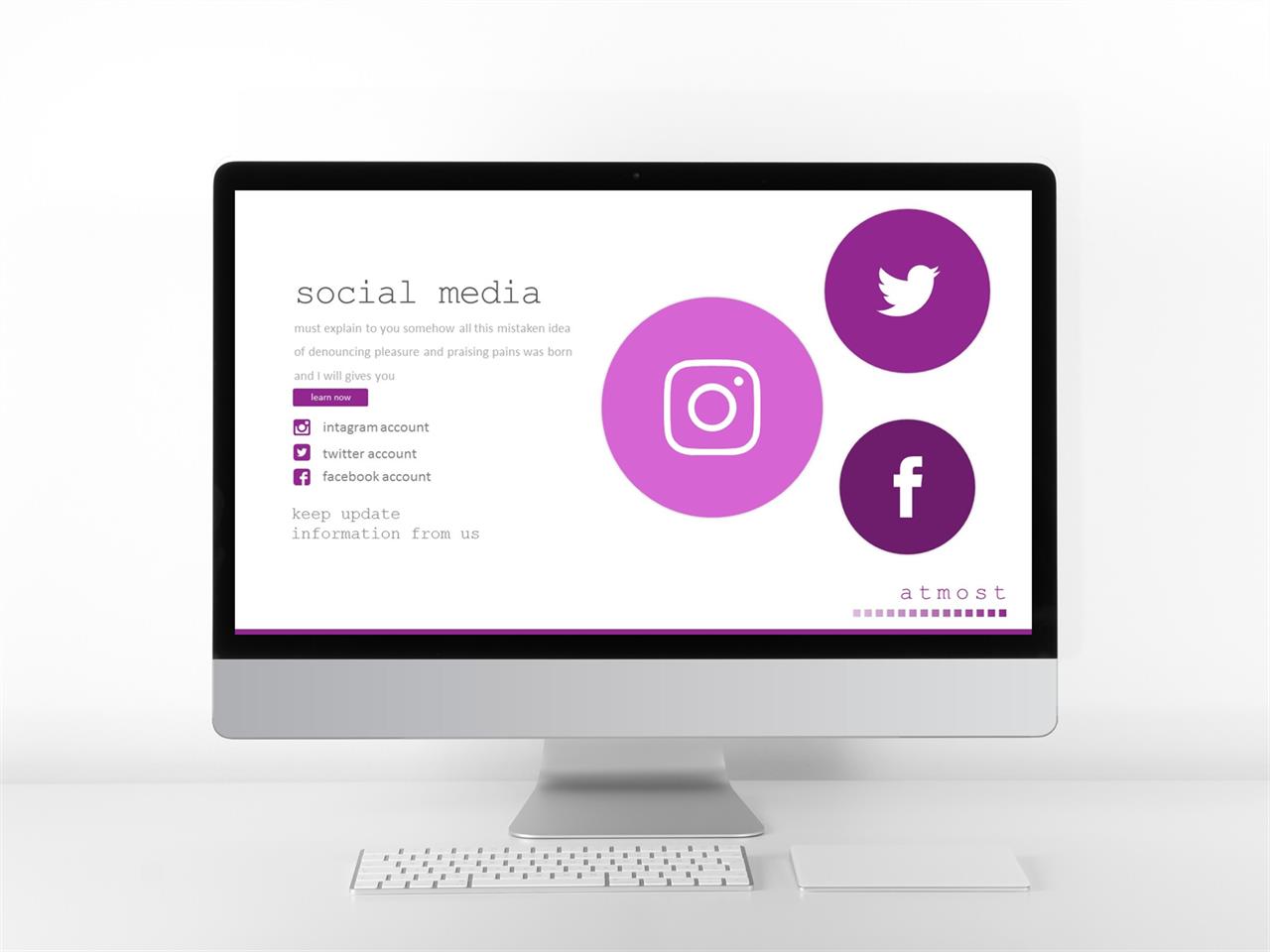 social media

must explain to you somehow all this mistaken idea of denouncing pleasure and praising pains was born and I will gives you

learn now

intagram account
twitter account
facebook account

keep update
information from us

atmost