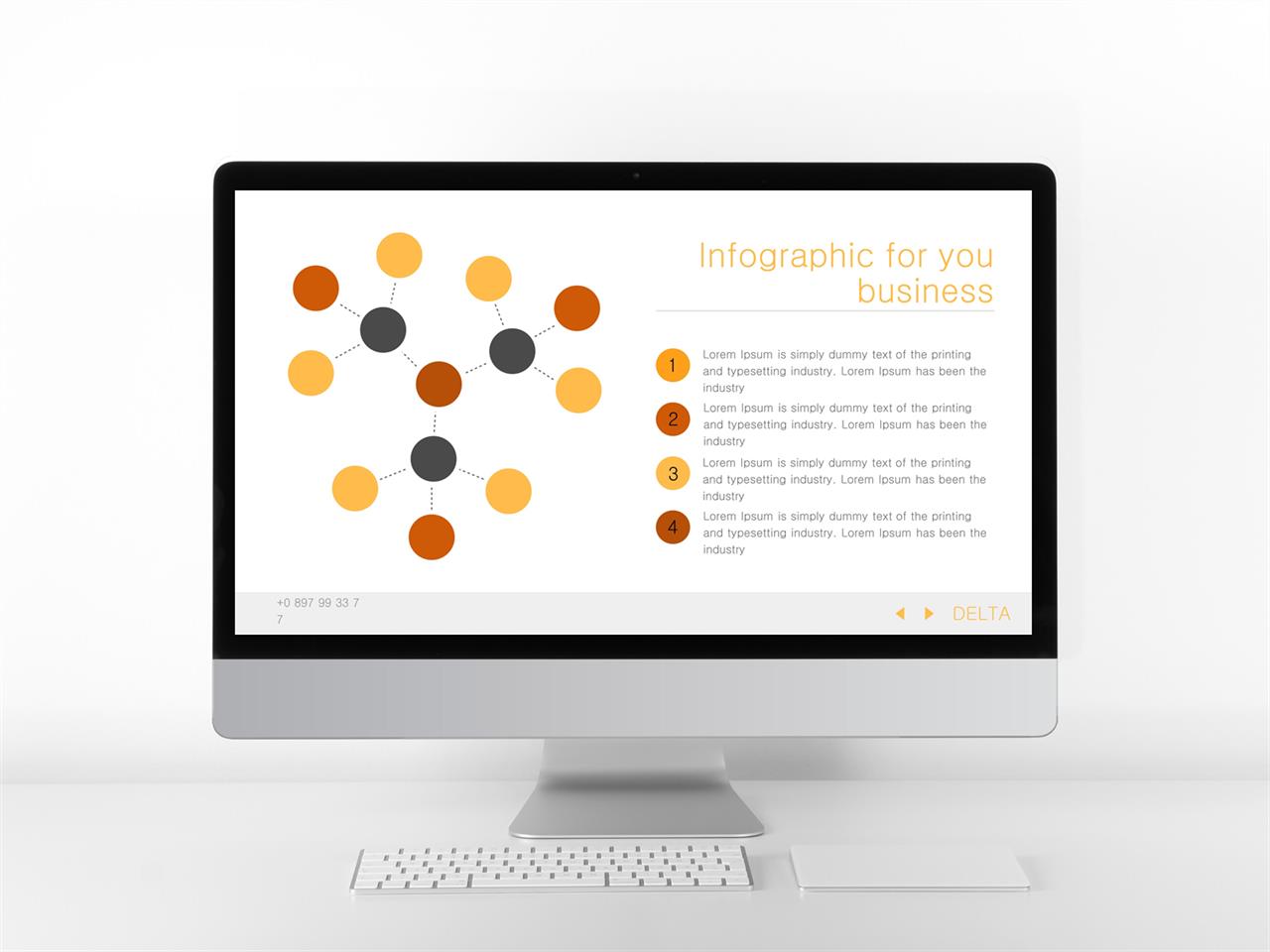 Infographic for you business

1 Lorem Ipsum is simply dummy text of the printing and typesetting industry. Lorem Ipsum has been the industry

2 Lorem Ipsum is simply dummy text of the printing and typesetting industry. Lorem Ipsum has been the industry

3 Lorem Ipsum is simply dummy text of the printing and typesetting industry. Lorem Ipsum has been the industry

4 Lorem Ipsum is simply dummy text of the printing and typesetting industry. Lorem Ipsum has been the industry

+0 897 99 33 7 7

DELTA