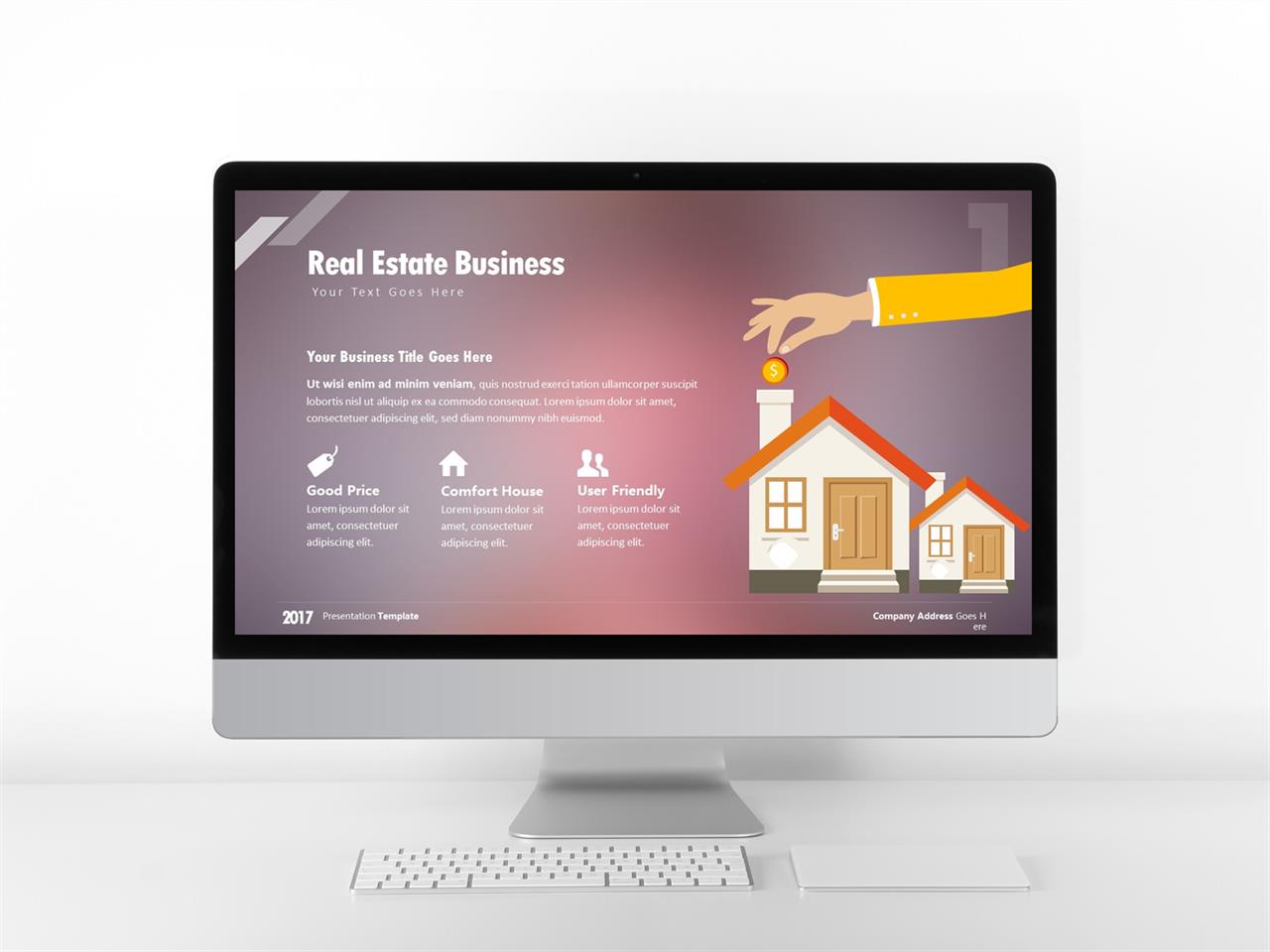 1

Real Estate Business

Your Text Goes Here

Your Business Title Goes Here

Ut wisi enim ad minim veniam, quis nostrud exerci tation ullamcorper suscipit lobortis nisl ut aliquip ex ea commodo consequat. Lorem ipsum dolor sit amet, consectetuer adipiscing elit, sed diam nonummy nibh euismod.

Good Price
Lorem ipsum dolor sit amet, consectetuer adipiscing elit.

Comfort House
Lorem ipsum dolor sit amet, consectetuer adipiscing elit.

User Friendly
Lorem ipsum dolor sit amet, consectetuer adipiscing elit.

$

2017 Presentation Template

Company Address Goes Here