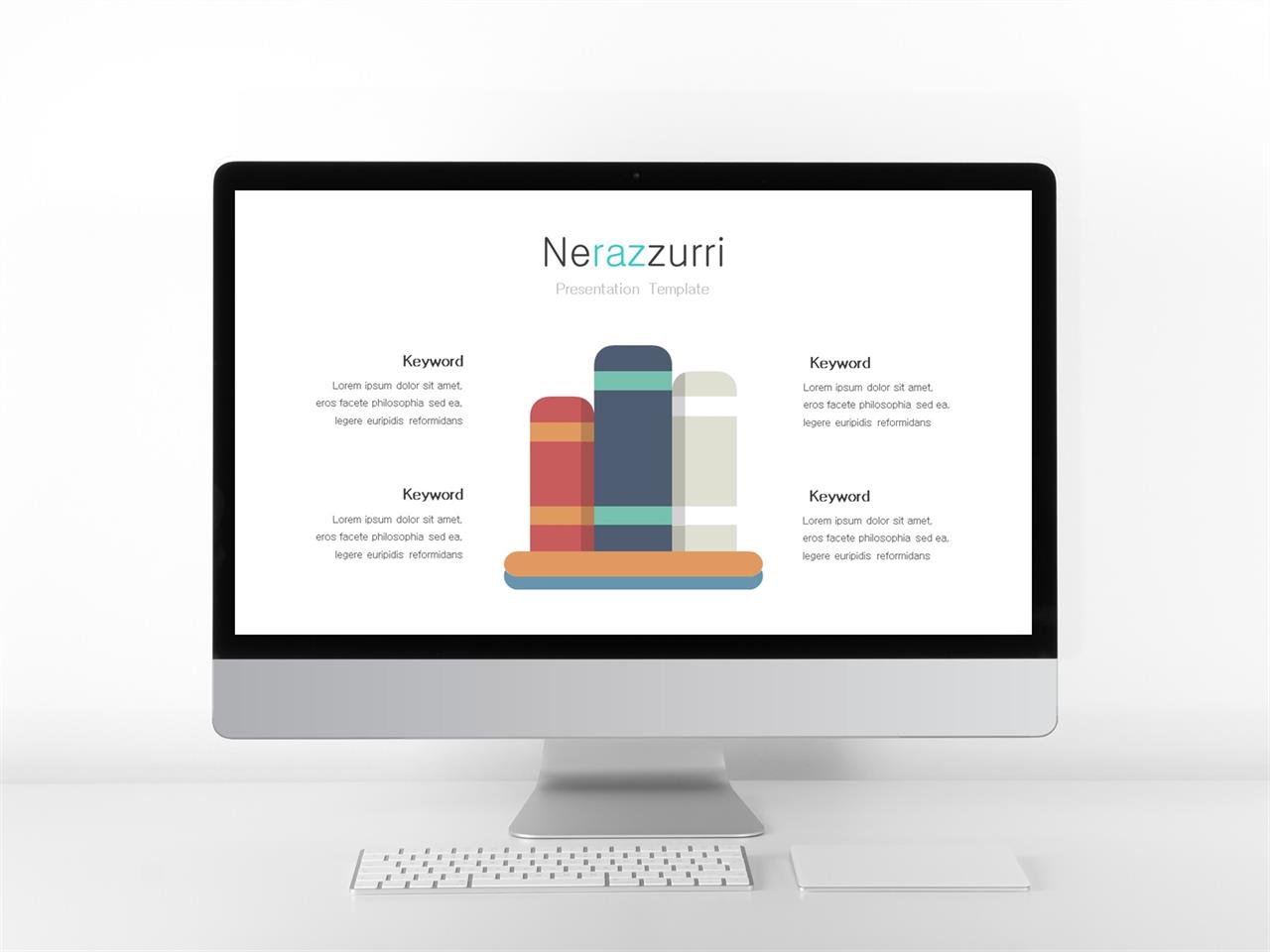 Nerazzurri

Presentation Template

Keyword

Lorem ipsum dolor sit amet, eros facete philosophia sed ea, legere euripidis reformidans

Keyword

Lorem ipsum dolor sit amet, eros facete philosophia sed ea, legere euripidis reformidans

Keyword

Lorem ipsum dolor sit amet, eros facete philosophia sed ea, legere euripidis reformidans

Keyword

Lorem ipsum dolor sit amet, eros facete philosophia sed ea, legere euripidis reformidans