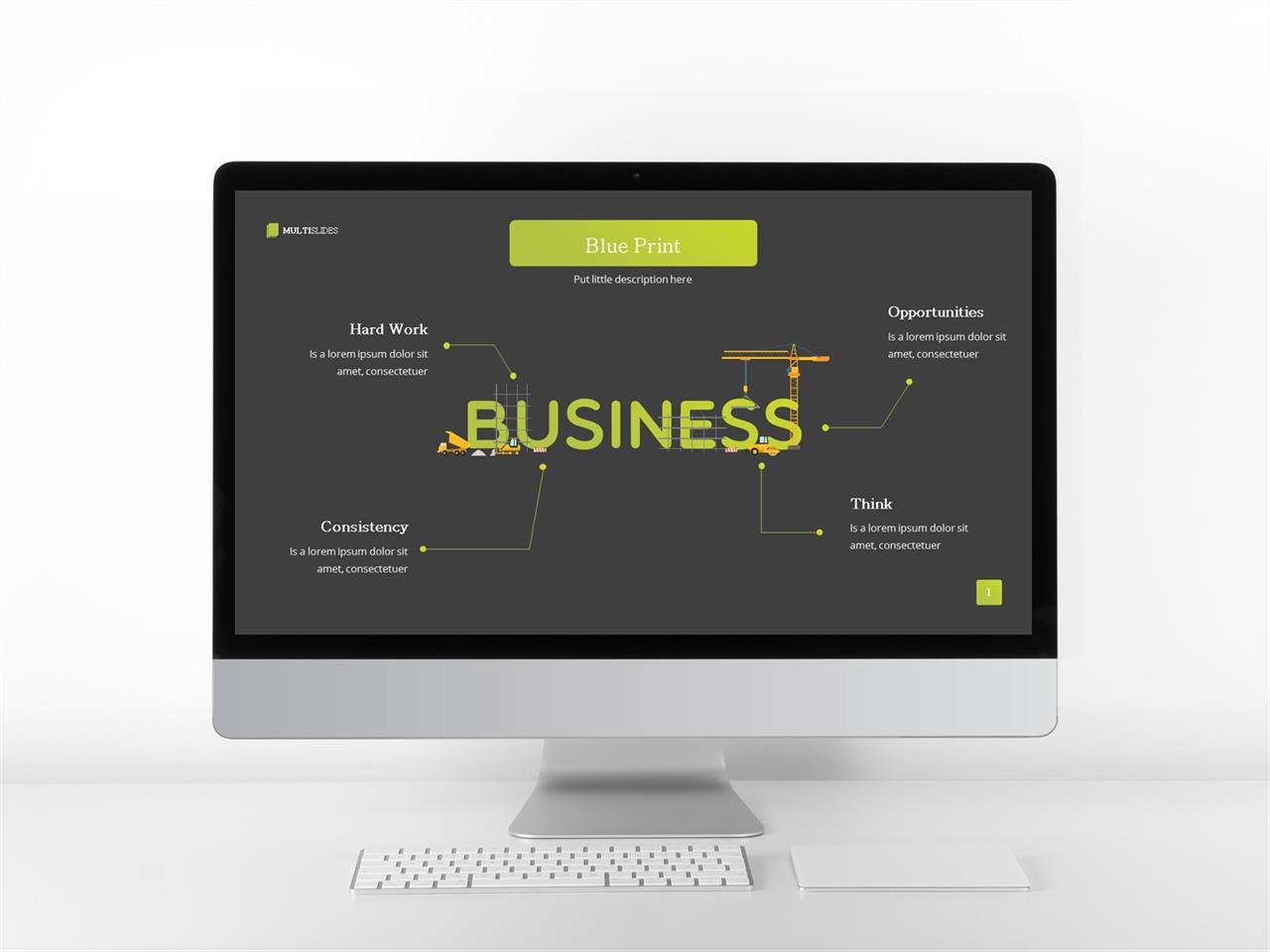 MULTISLIDES

Blue Print

Put little description here

Hard Work

Is a lorem ipsum dolor sit amet, consectetuer

Opportunities

Is a lorem ipsum dolor sit amet, consectetuer

BUSINESS

Consistency

Is a lorem ipsum dolor sit amet, consectetuer

Think

Is a lorem ipsum dolor sit amet, consectetuer

1