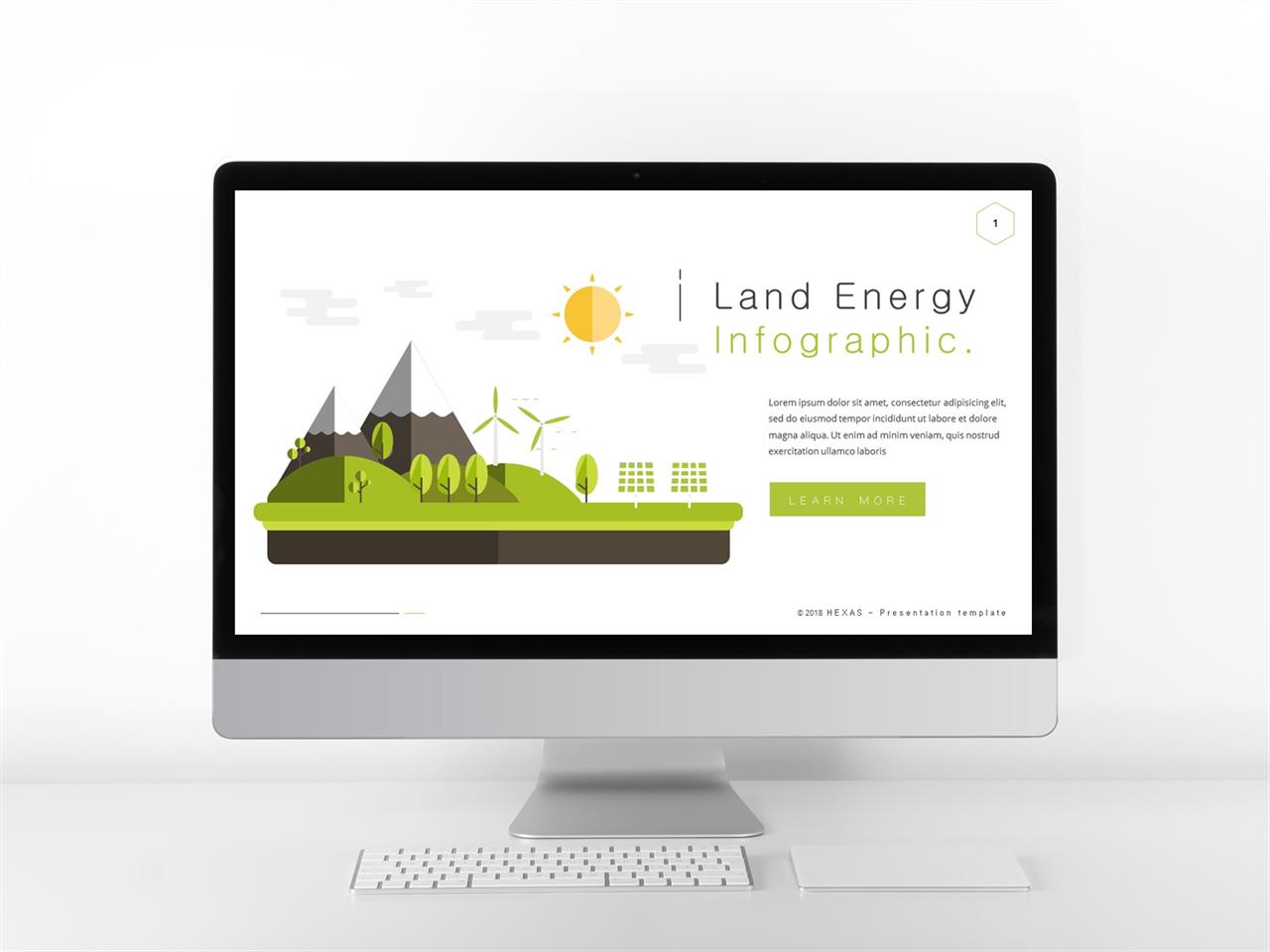 1

Land Energy
Infographic.

Lorem ipsum dolor sit amet, consectetur adipisicing elit, sed do eiusmod tempor incididunt ut labore et dolore magna aliqua. Ut enim ad minim veniam, quis nostrud exercitation ullamco laboris

LEARN MORE

©2018 HEXAS – Presentation template