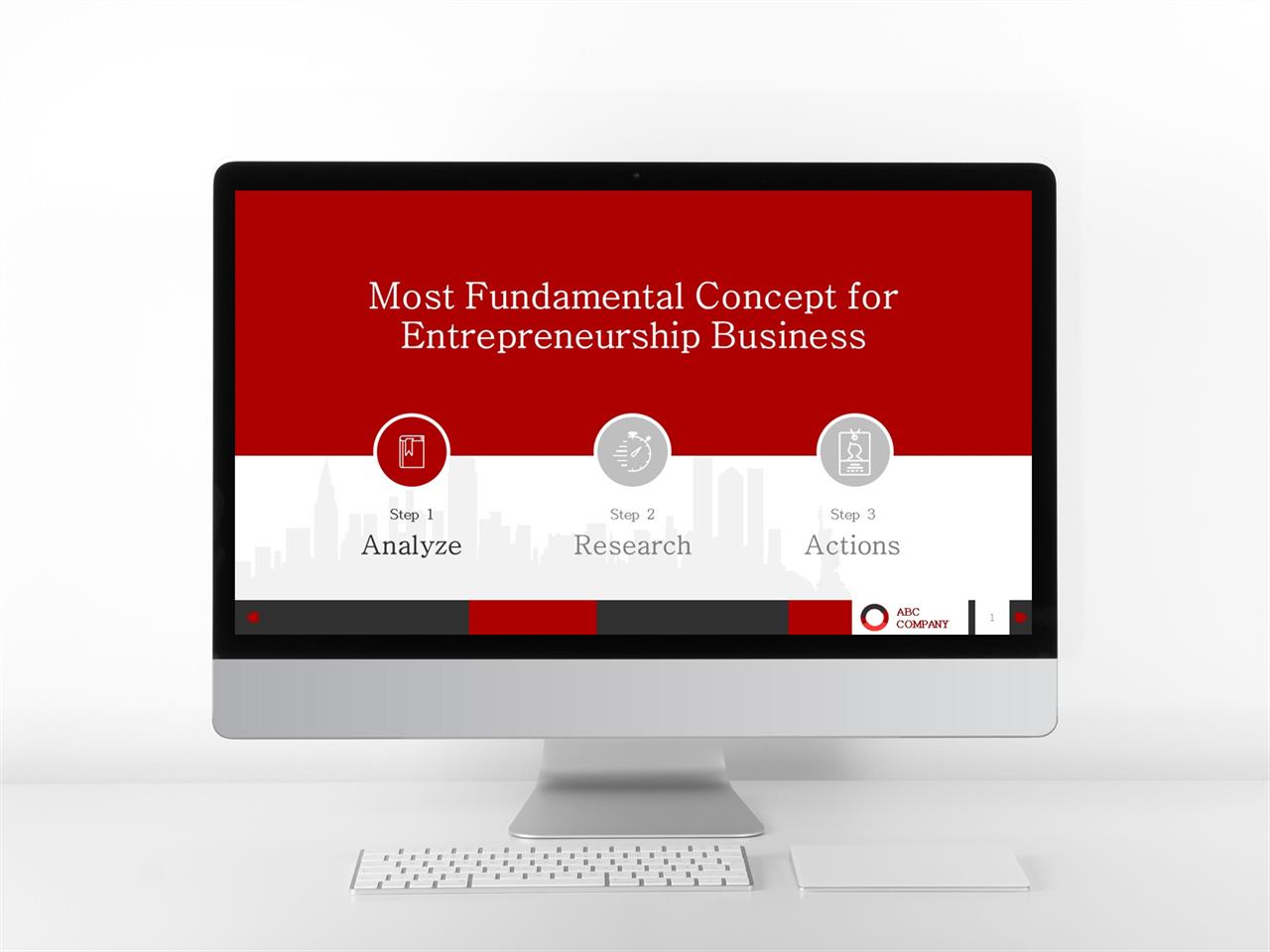 Most Fundamental Concept for Entrepreneurship Business

Step 1
Analyze

Step 2
Research

Step 3
Actions

ABC COMPANY

1