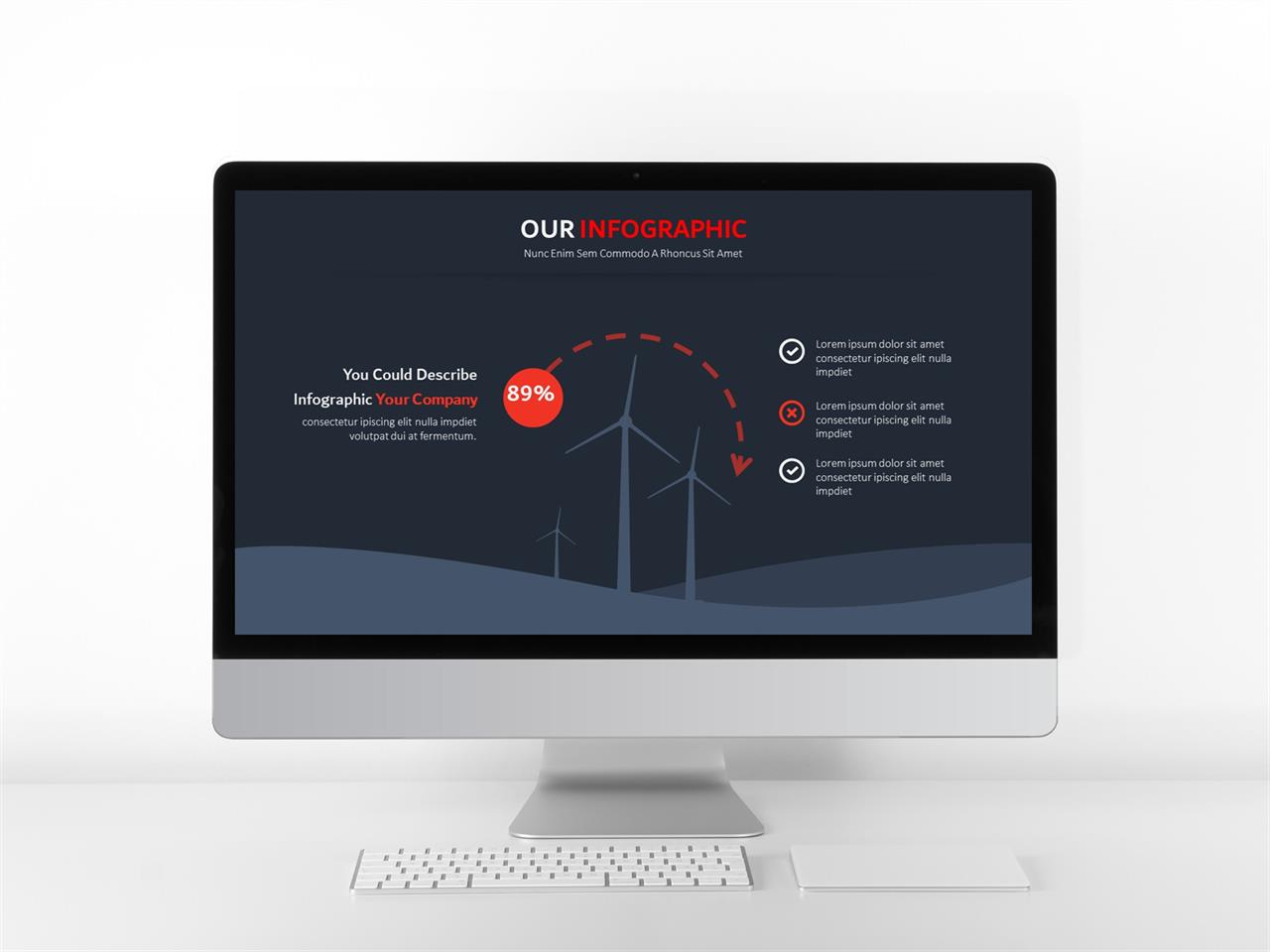 OUR INFOGRAPHIC
Nunc Enim Sem Commodo A Rhoncus Sit Amet

You Could Describe Infographic Your Company
consectetur ipiscing elit nulla impdiet volutpat dui at fermentum.

89%

Lorem ipsum dolor sit amet consectetur ipiscing elit nulla impdiet

Lorem ipsum dolor sit amet consectetur ipiscing elit nulla impdiet

Lorem ipsum dolor sit amet consectetur ipiscing elit nulla impdiet