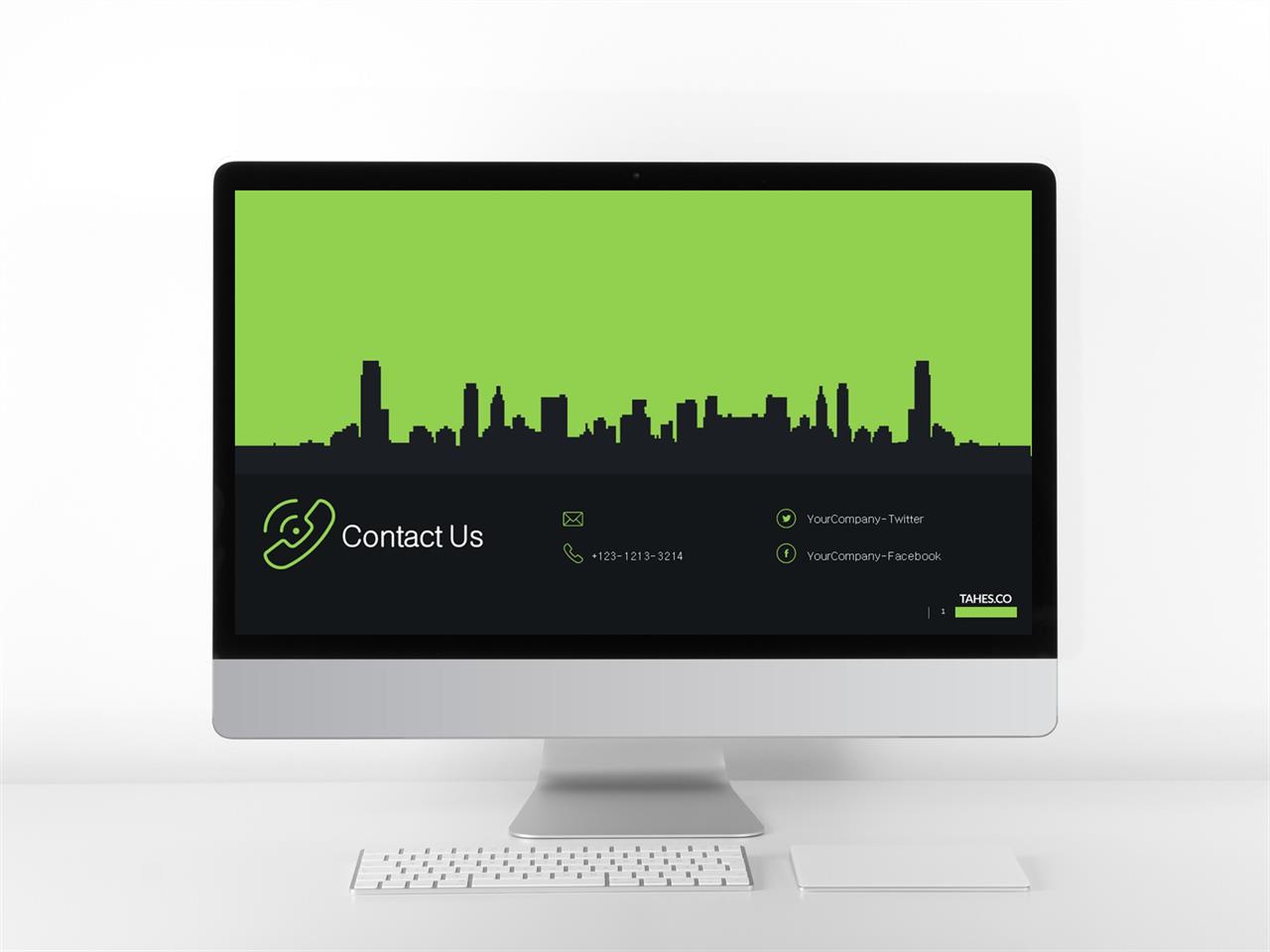 Contact Us

+123-1213-3214

YourCompany-Twitter

YourCompany-Facebook

TAHES.CO

1