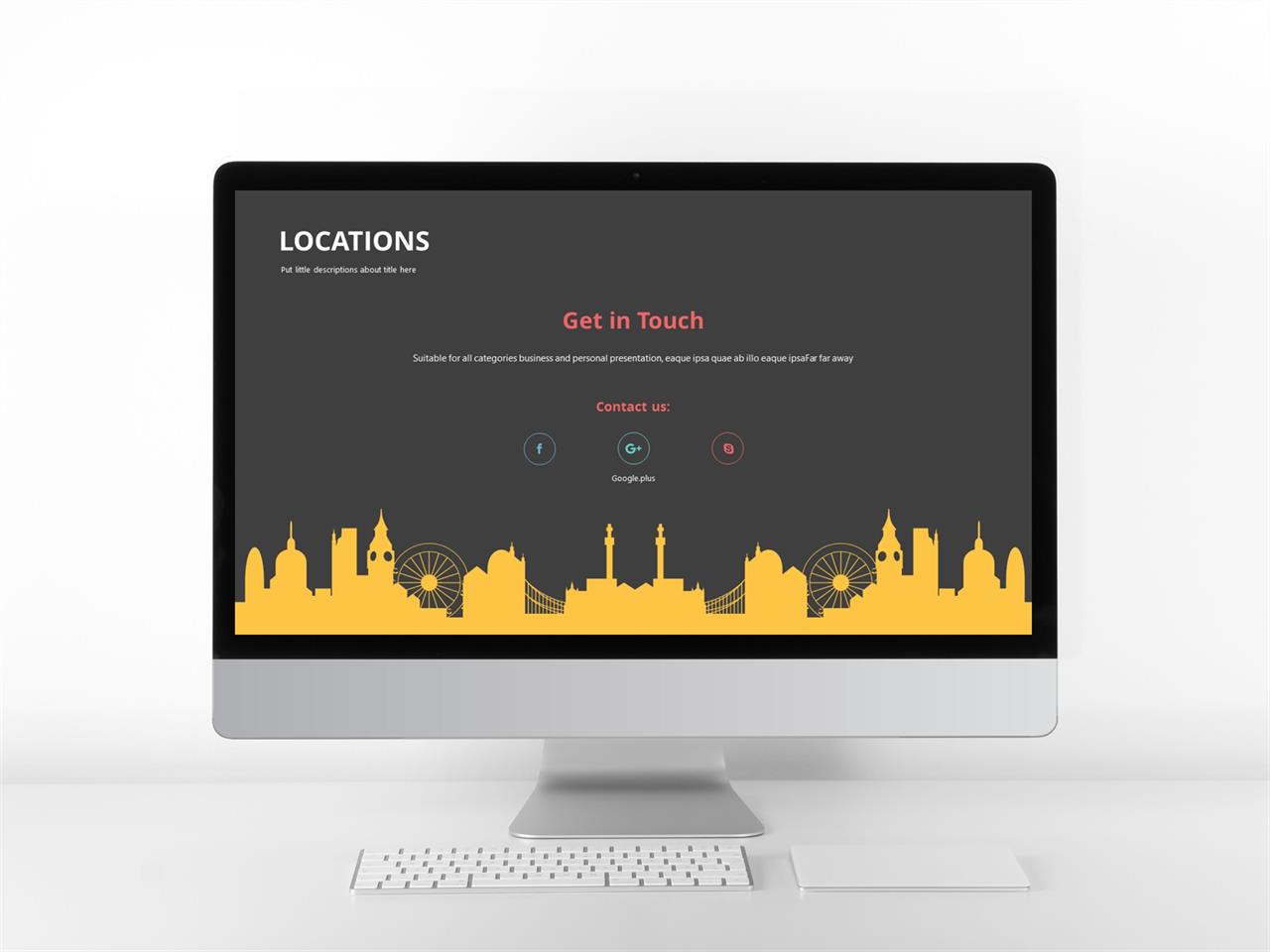 LOCATIONS

Put little descriptions about title here

Get in Touch

Suitable for all categories business and personal presentation, eaque ipsa quae ab illo eaque ipsaFar far away

Contact us:

f

G+

Google.plus