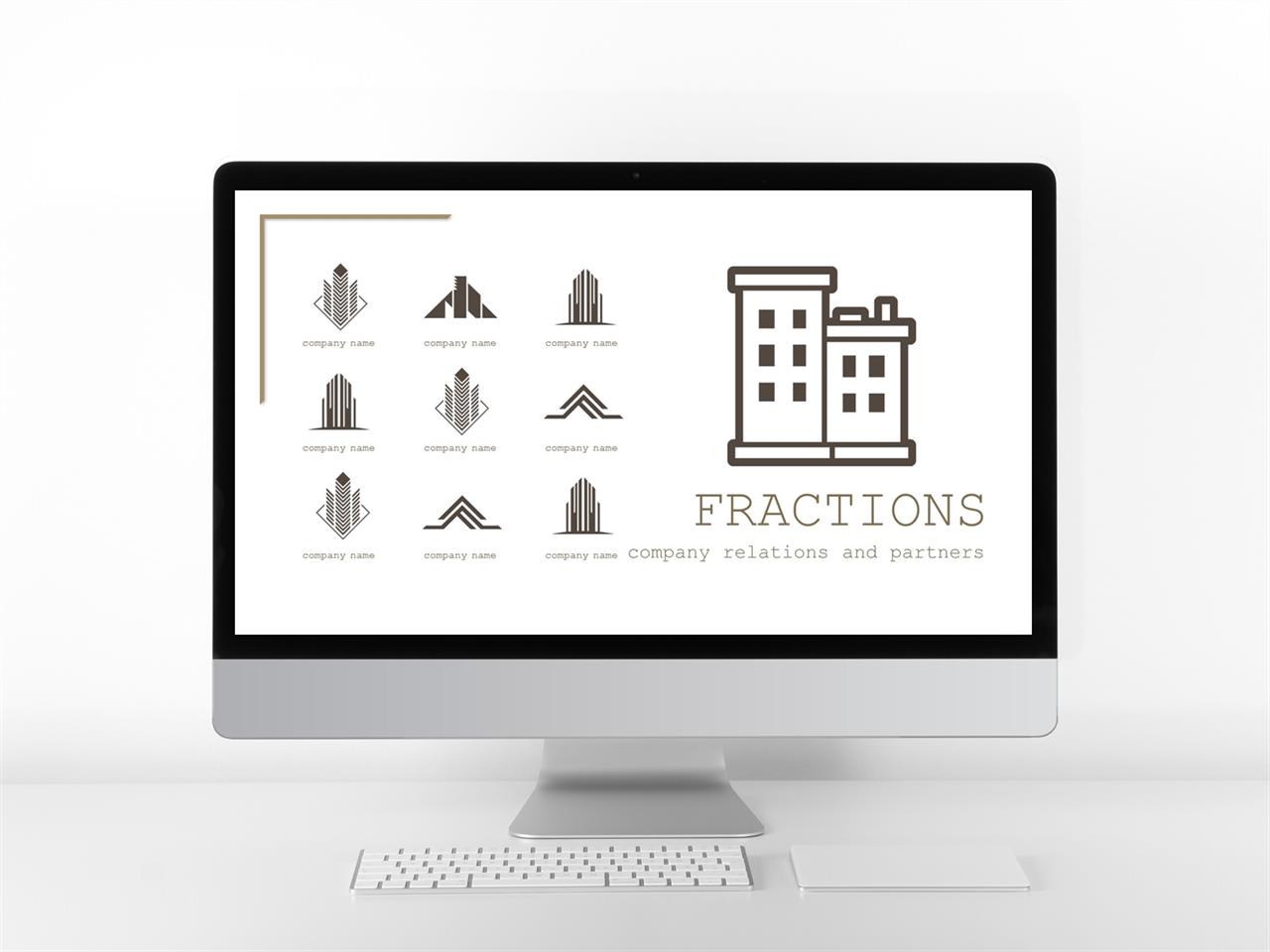 company name company name company name

company name company name company name

company name company name company name

FRACTIONS

company relations and partners