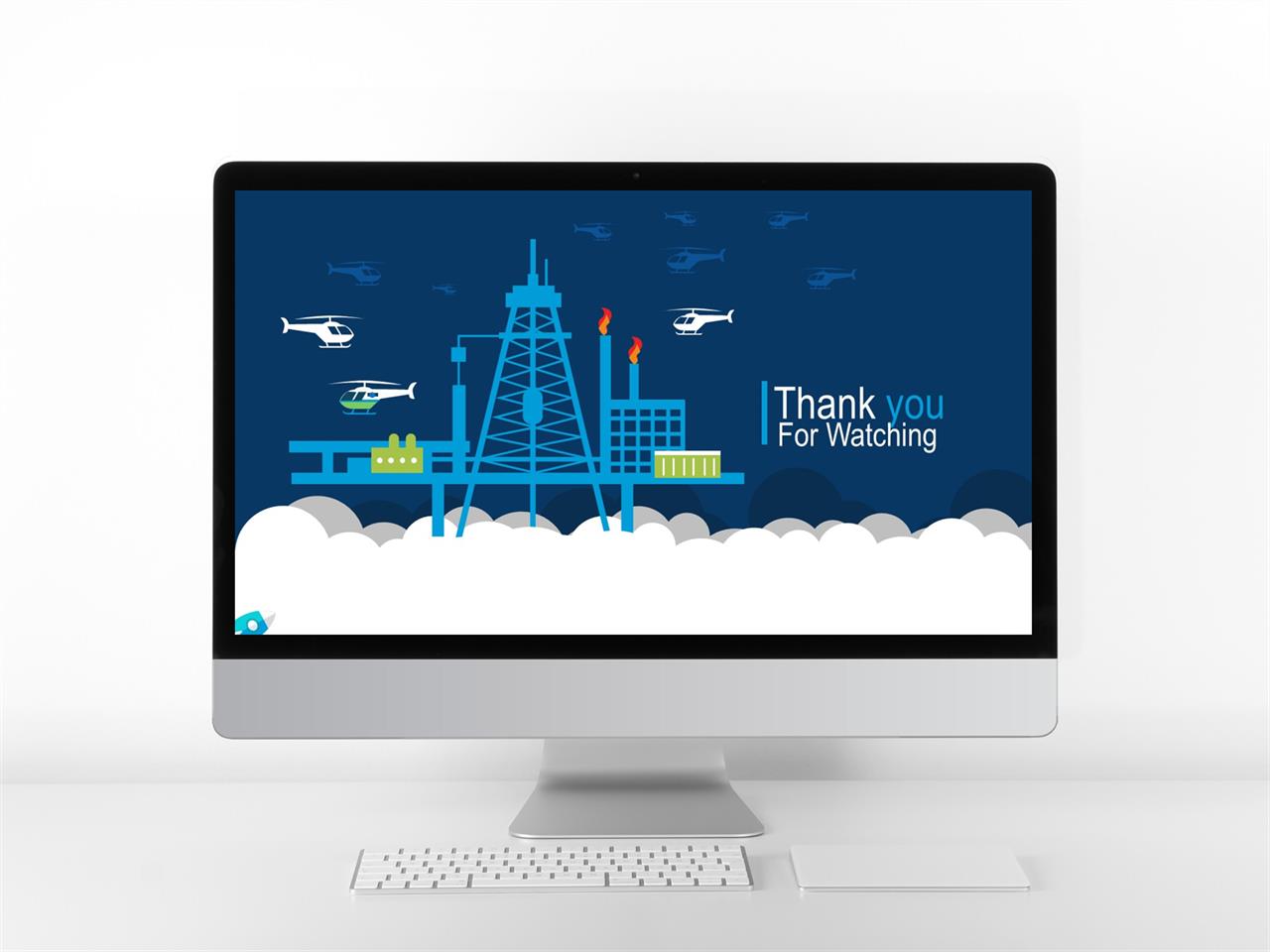 Thank you
For Watching