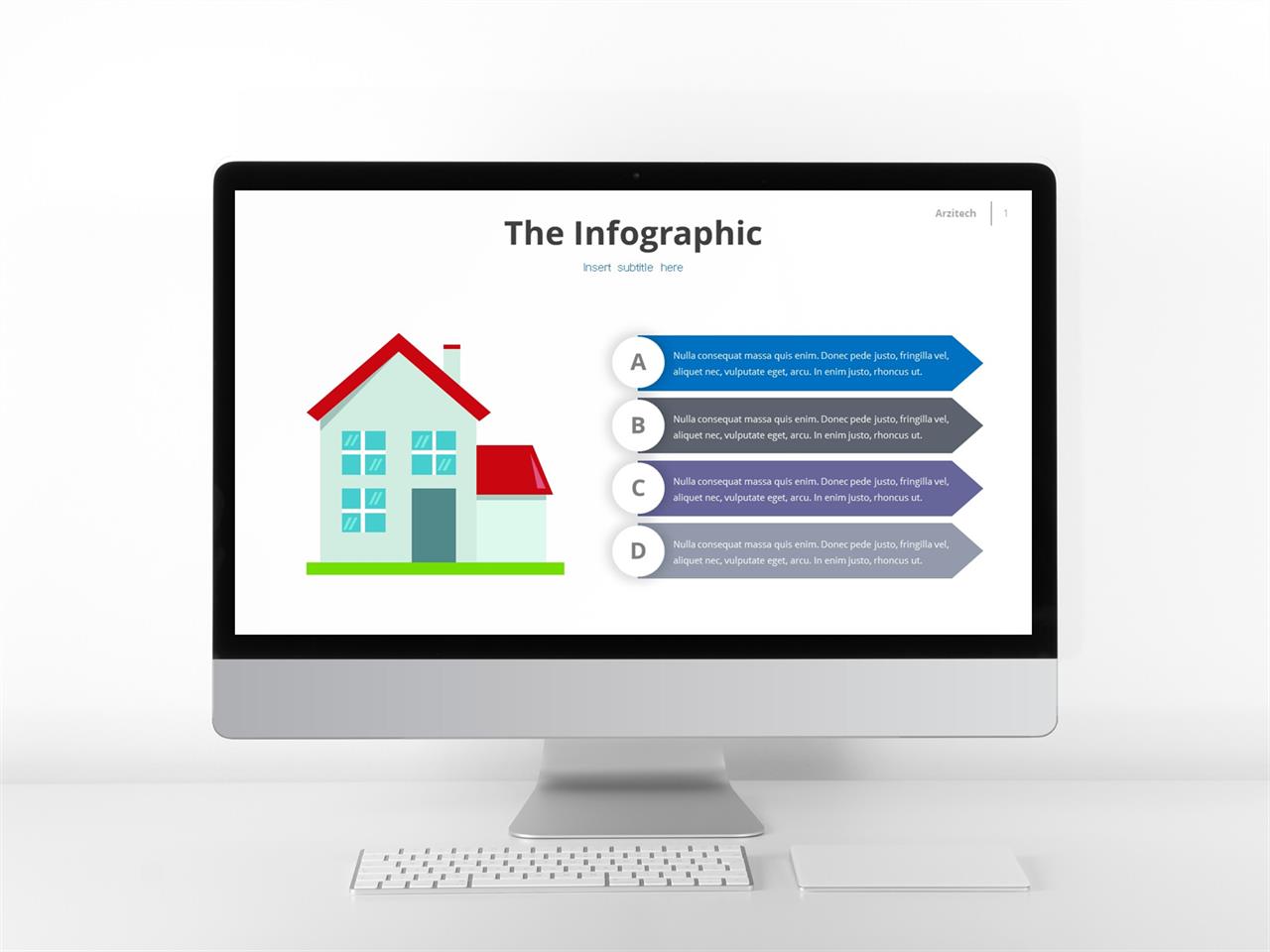 Arzitech 1

The Infographic

Insert subtitle here

A
Nulla consequat massa quis enim. Donec pede justo, fringilla vel, aliquet nec, vulputate eget, arcu. In enim justo, rhoncus ut.

B
Nulla consequat massa quis enim. Donec pede justo, fringilla vel, aliquet nec, vulputate eget, arcu. In enim justo, rhoncus ut.

C
Nulla consequat massa quis enim. Donec pede justo, fringilla vel, aliquet nec, vulputate eget, arcu. In enim justo, rhoncus ut.

D
Nulla consequat massa quis enim. Donec pede justo, fringilla vel, aliquet nec, vulputate eget, arcu. In enim justo, rhoncus ut.