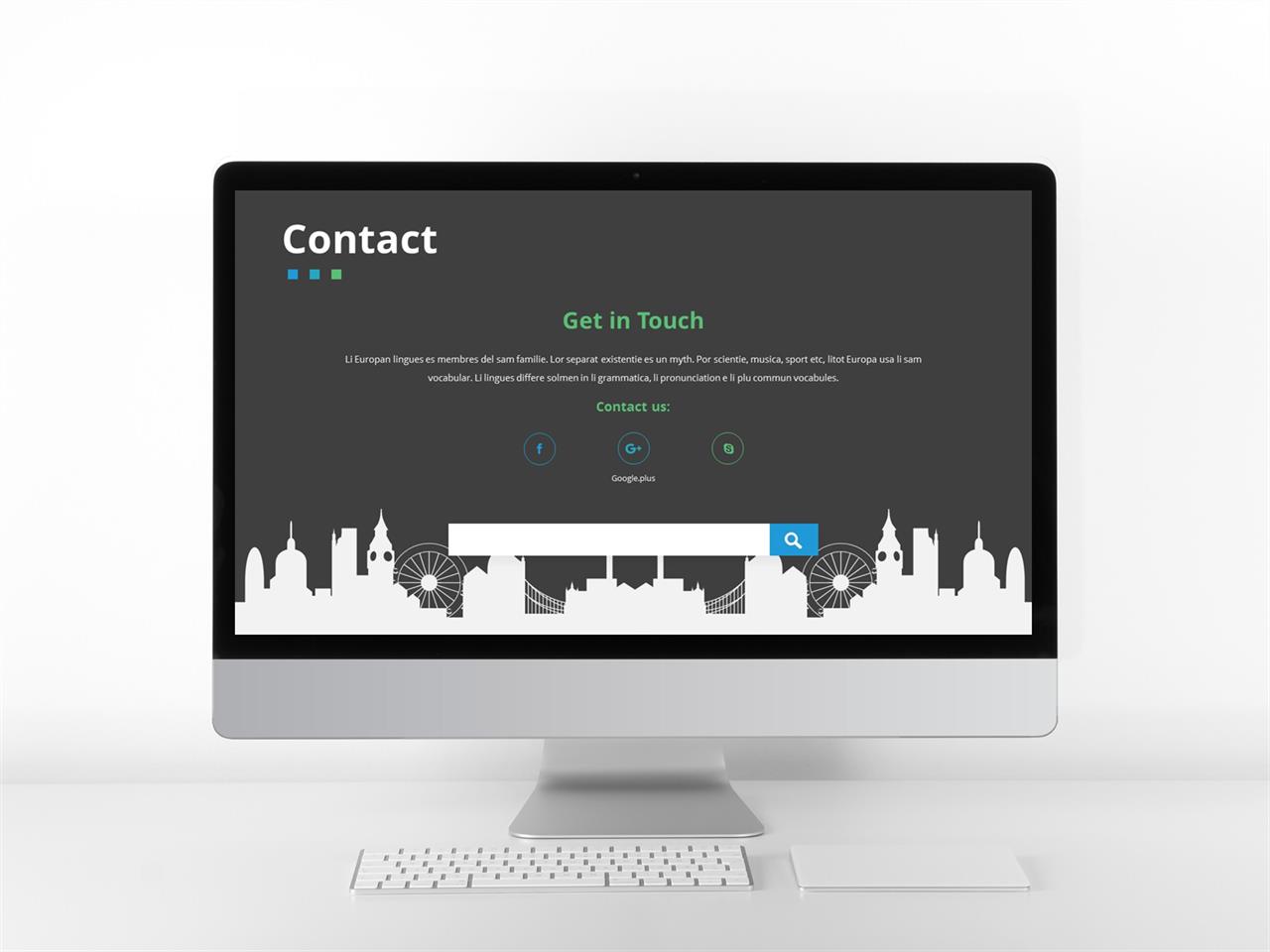 Contact

Get in Touch

Li Europan lingues es membres del sam familie. Lor separat existentie es un myth. Por scientie, musica, sport etc, litot Europa usa li sam vocabular. Li lingues differe solmen in li grammatica, li pronunciation e li plu commun vocabules.

Contact us:

f G+

Google.plus