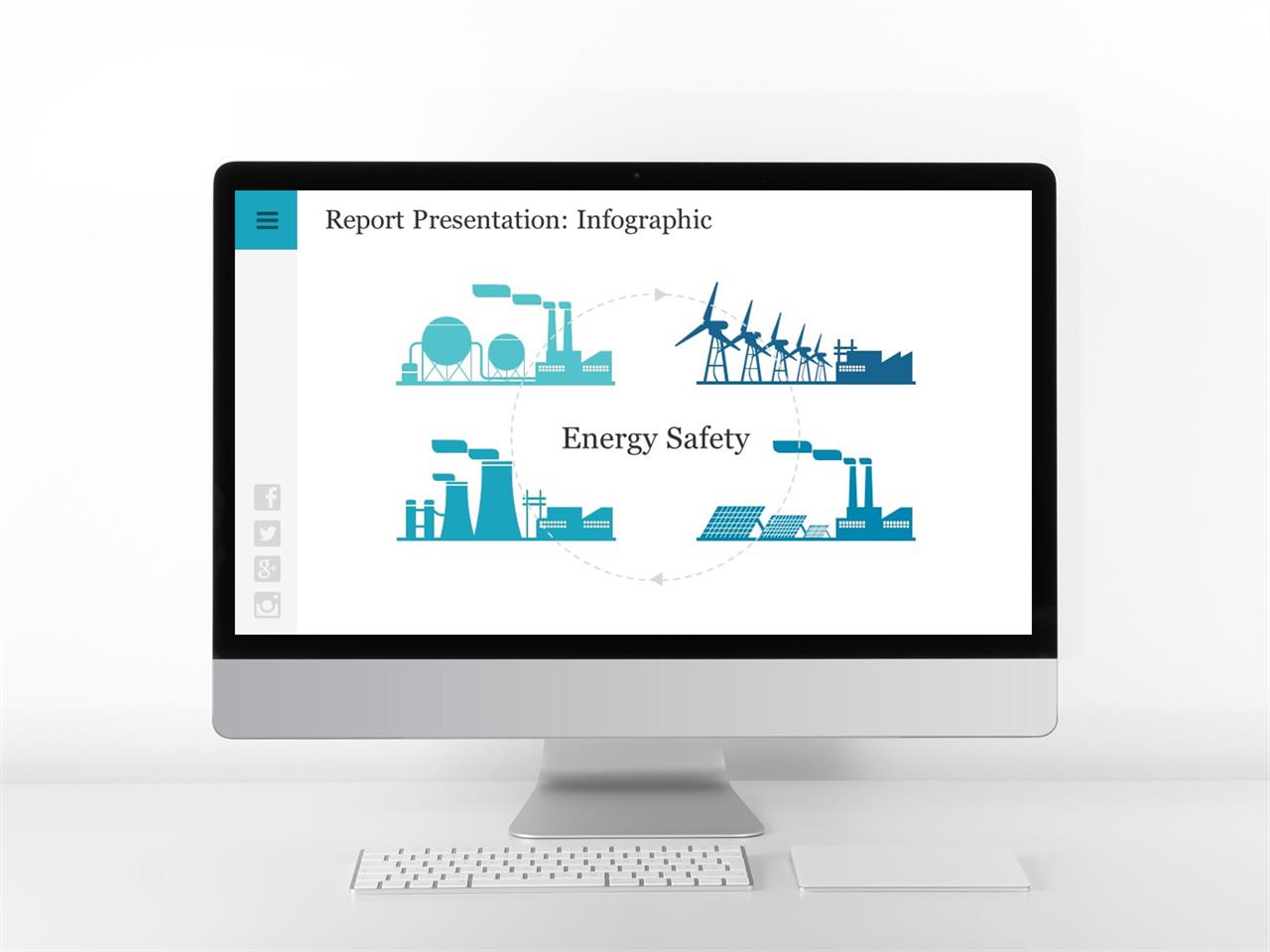 Report Presentation: Infographic

Energy Safety