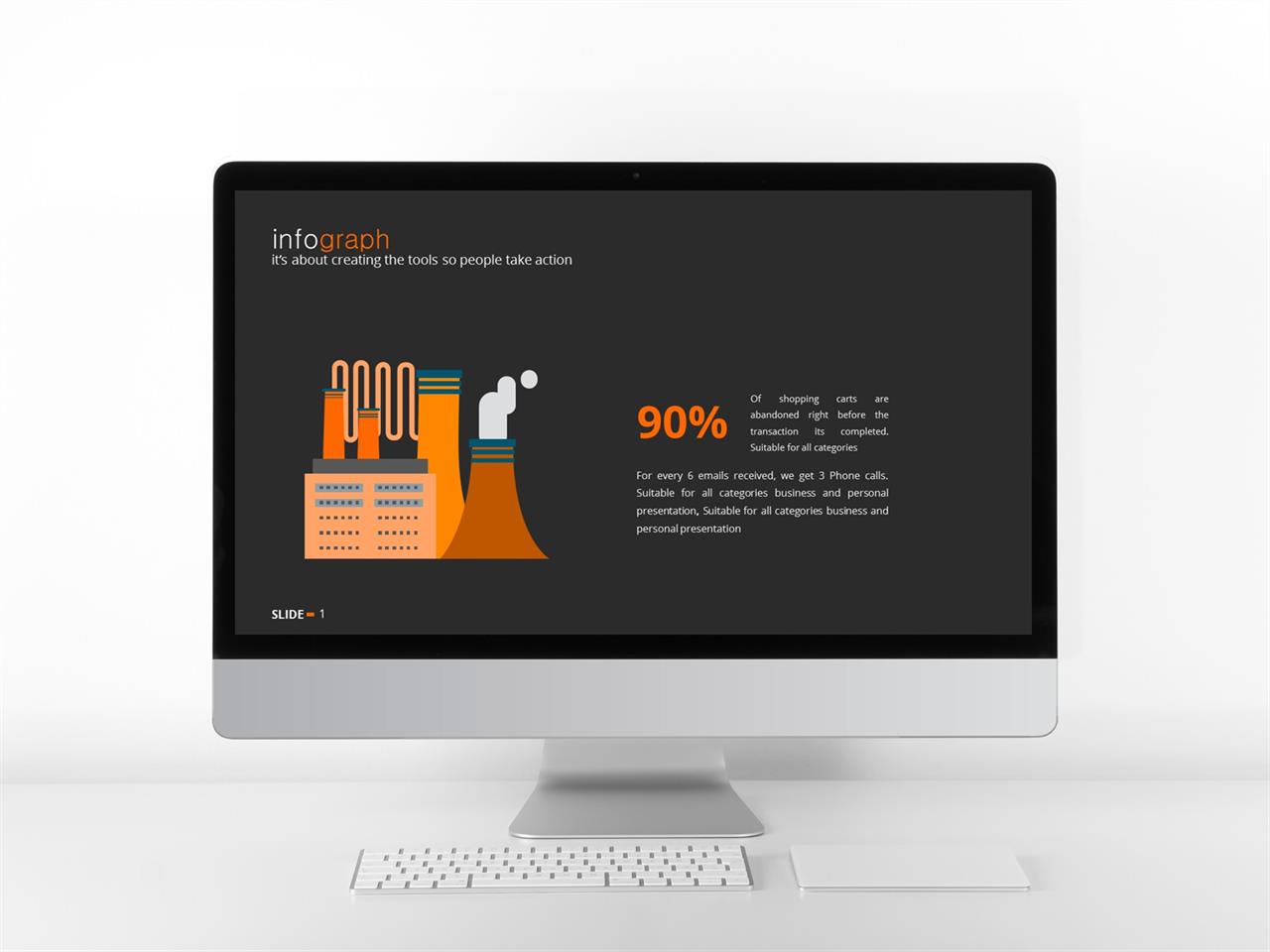 infograph
it's about creating the tools so people take action

90%

Of shopping carts are abandoned right before the transaction its completed. Suitable for all categories

For every 6 emails received, we get 3 Phone calls. Suitable for all categories business and personal presentation, Suitable for all categories business and personal presentation

SLIDE 1