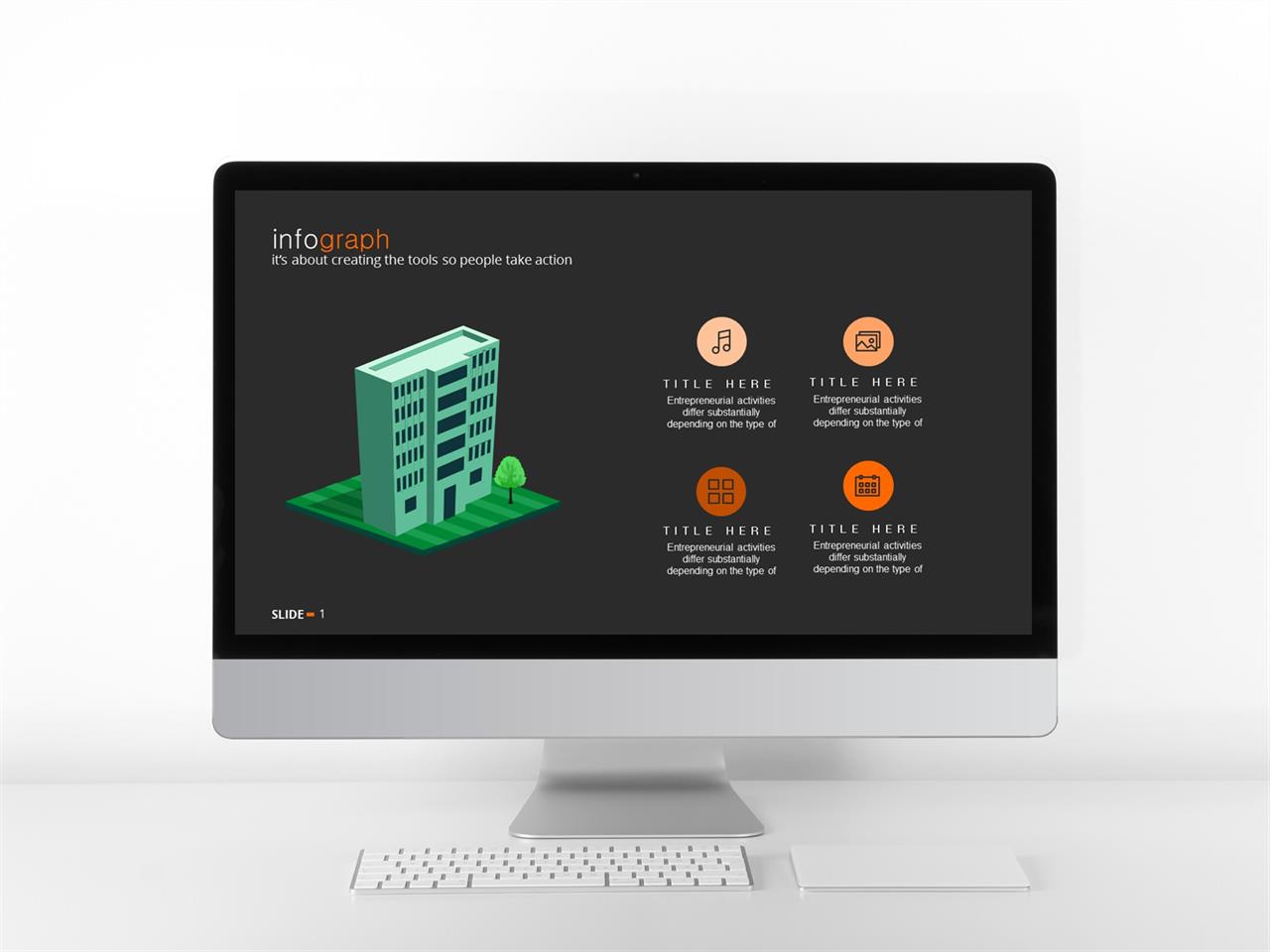 infograph
it's about creating the tools so people take action

TITLE HERE
Entrepreneurial activities differ substantially depending on the type of

TITLE HERE
Entrepreneurial activities differ substantially depending on the type of

TITLE HERE
Entrepreneurial activities differ substantially depending on the type of

TITLE HERE
Entrepreneurial activities differ substantially depending on the type of

SLIDE 1