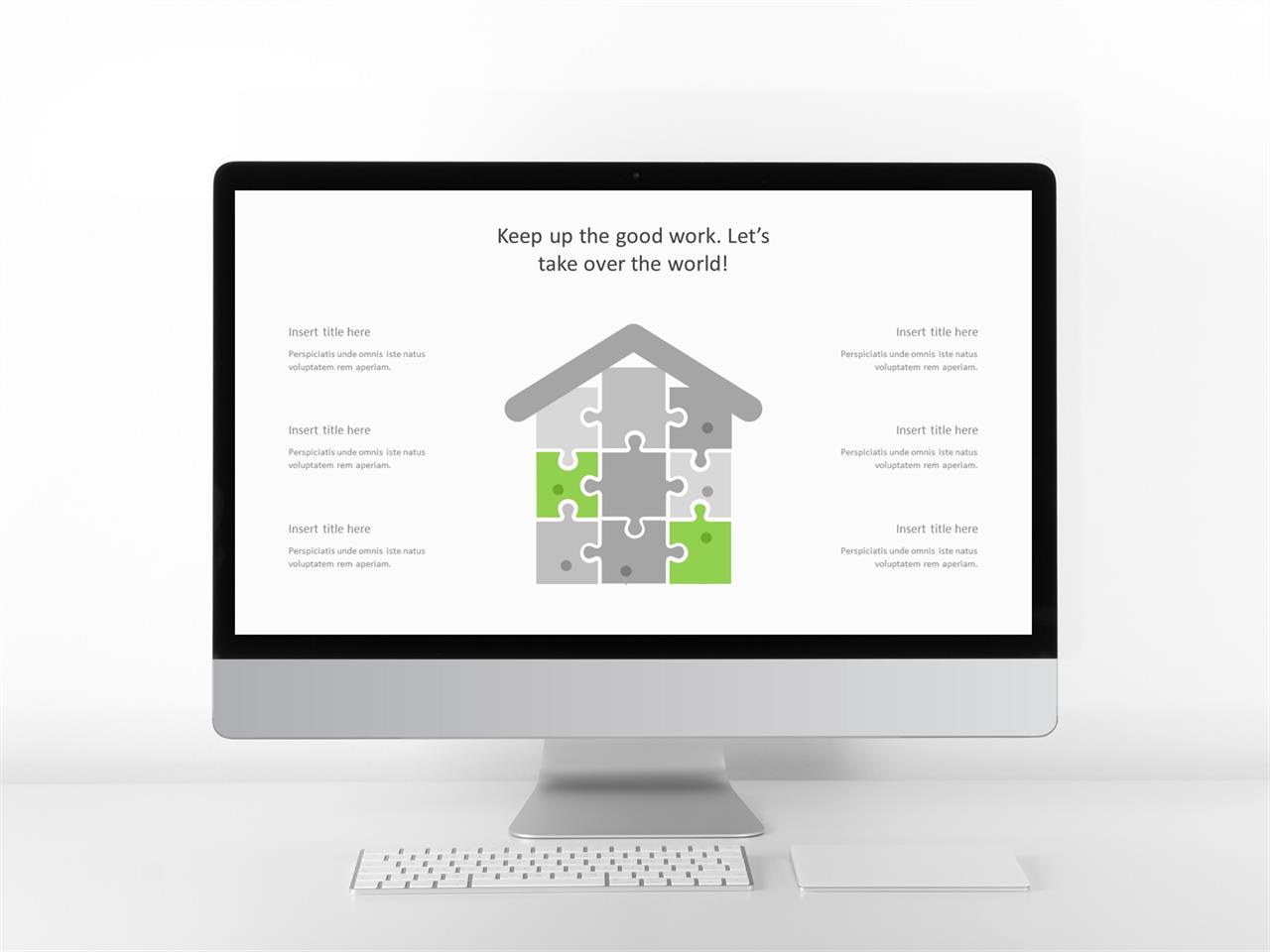 Keep up the good work. Let's take over the world!

Insert title here

Perspiciatis unde omnis iste natus voluptatem rem aperiam.

Insert title here

Perspiciatis unde omnis iste natus voluptatem rem aperiam.

Insert title here

Perspiciatis unde omnis iste natus voluptatem rem aperiam.

Insert title here

Perspiciatis unde omnis iste natus voluptatem rem aperiam.

Insert title here

Perspiciatis unde omnis iste natus voluptatem rem aperiam.

Insert title here

Perspiciatis unde omnis iste natus voluptatem rem aperiam.