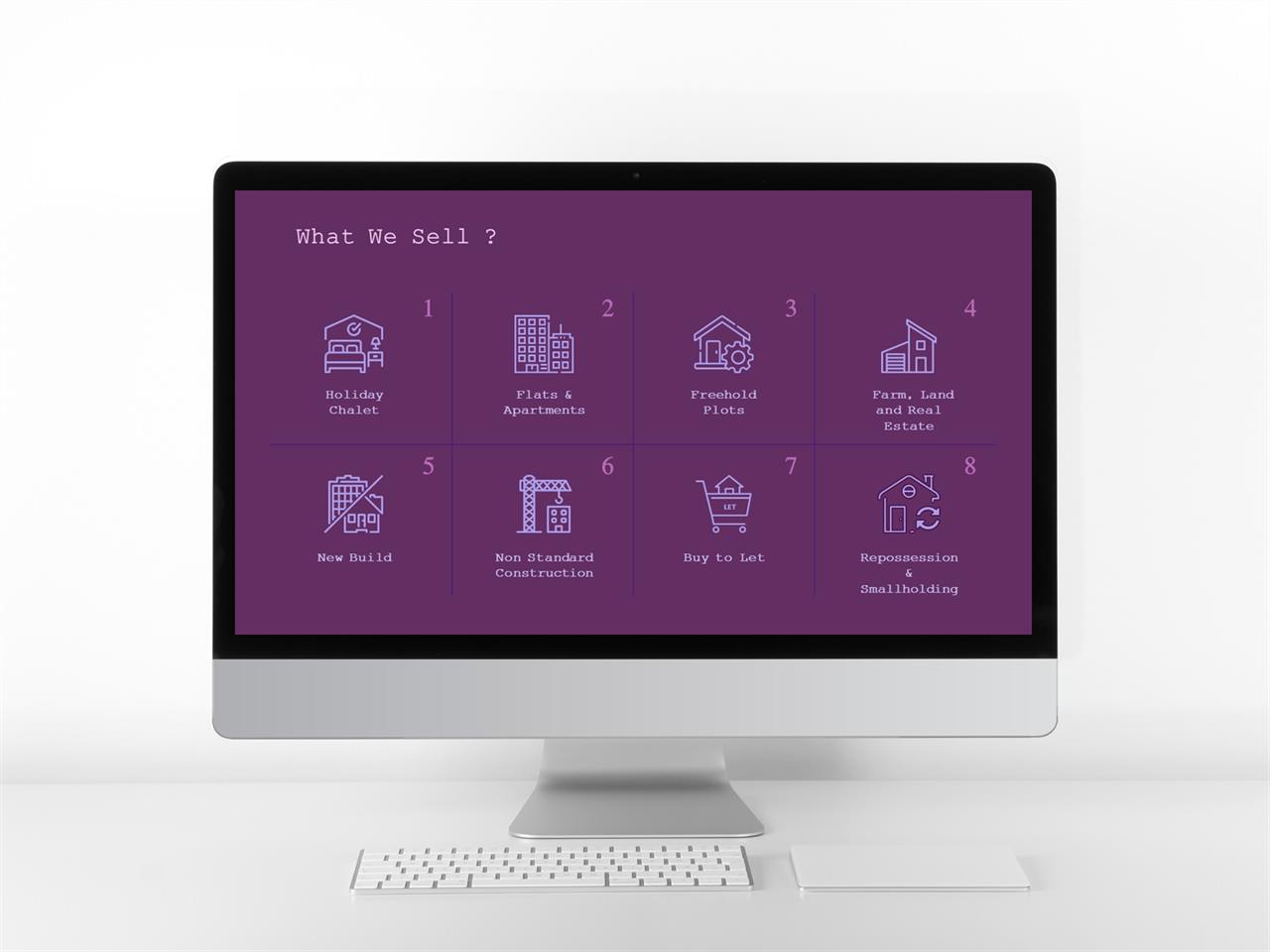 What We Sell ?

1
Holiday Chalet

2
Flats & Apartments

3
Freehold Plots

4
Farm, Land and Real Estate

5
New Build

6
Non Standard Construction

7
LET
Buy to Let

8
Repossession & Smallholding