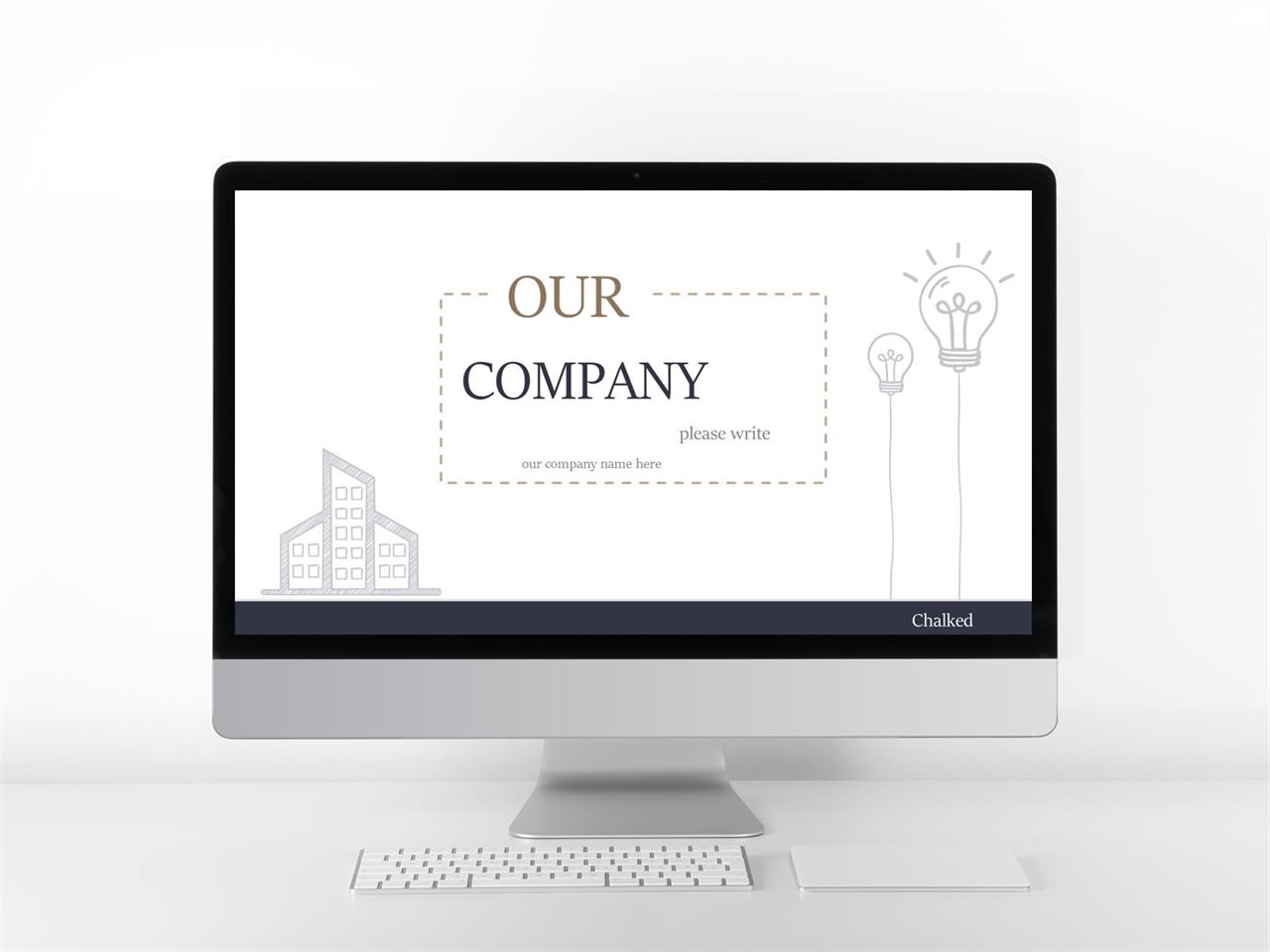 OUR

COMPANY

please write

our company name here

Chalked