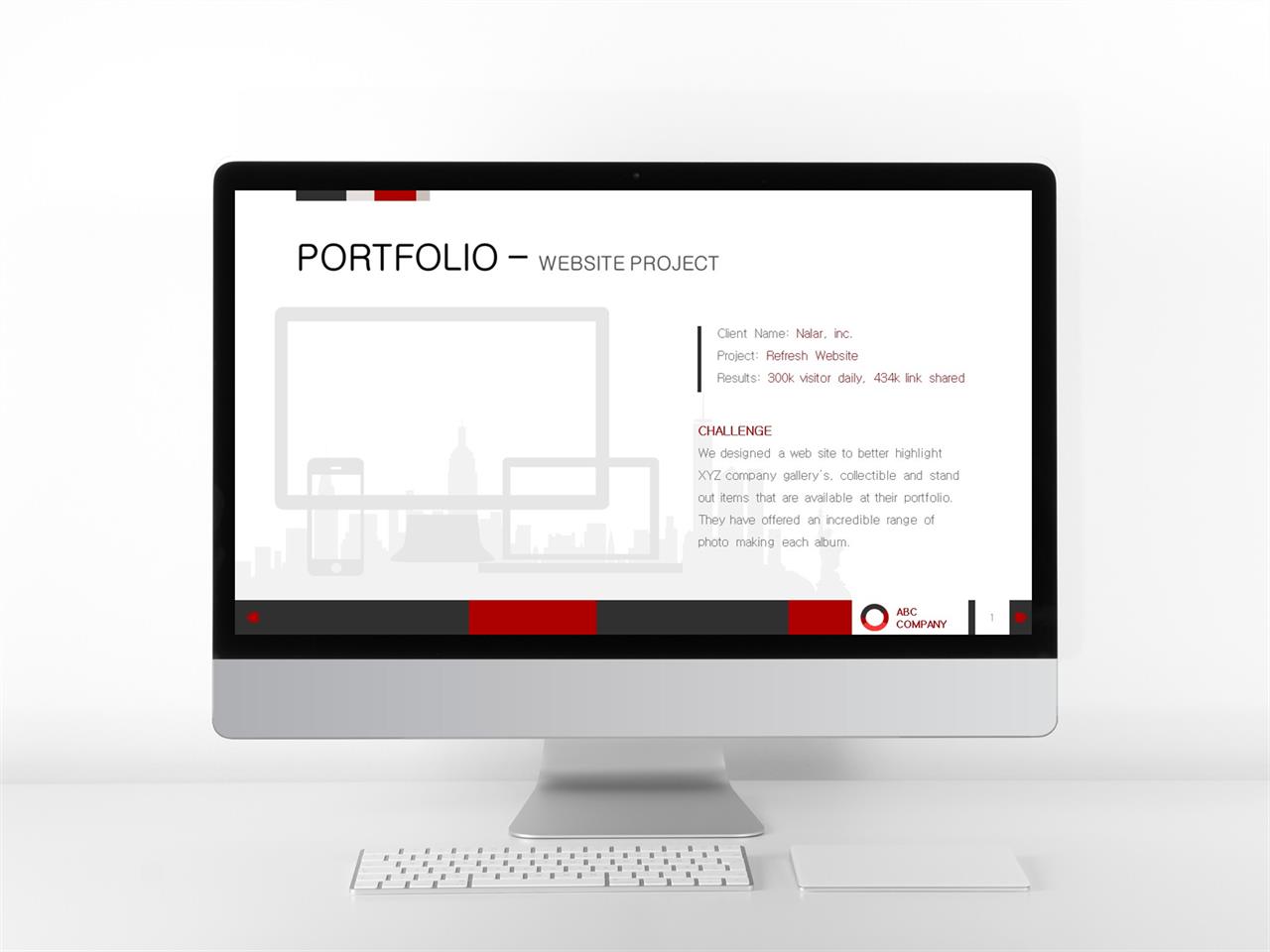 PORTFOLIO – WEBSITE PROJECT

Client Name: Nalar, inc.
Project: Refresh Website
Results: 300k visitor daily, 434k link shared

CHALLENGE
We designed a web site to better highlight XYZ company gallery's, collectible and stand out items that are available at their portfolio. They have offered an incredible range of photo making each album.

ABC COMPANY

1