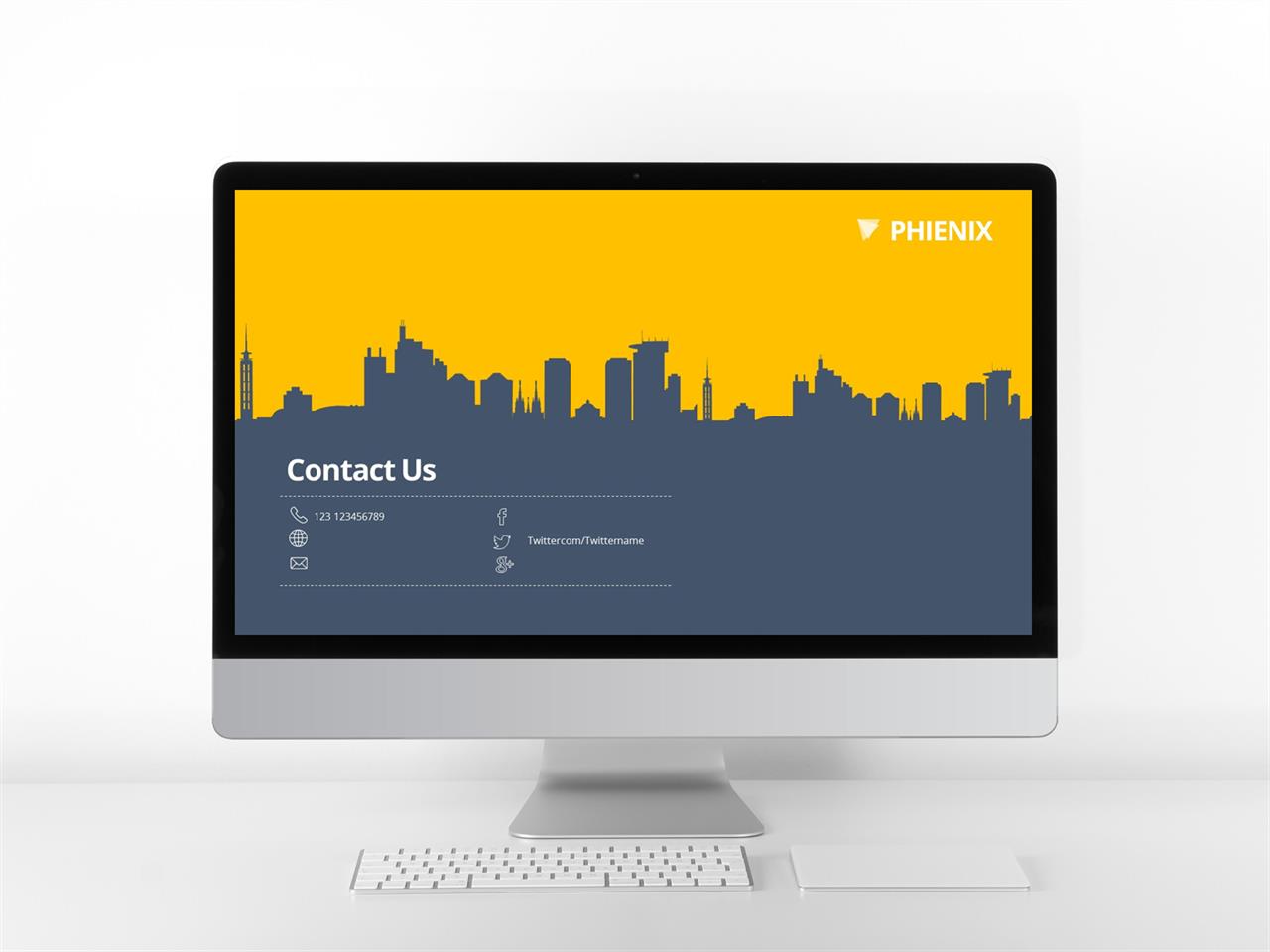 PHIENIX

Contact Us

123 123456789

Twittercom/Twittername