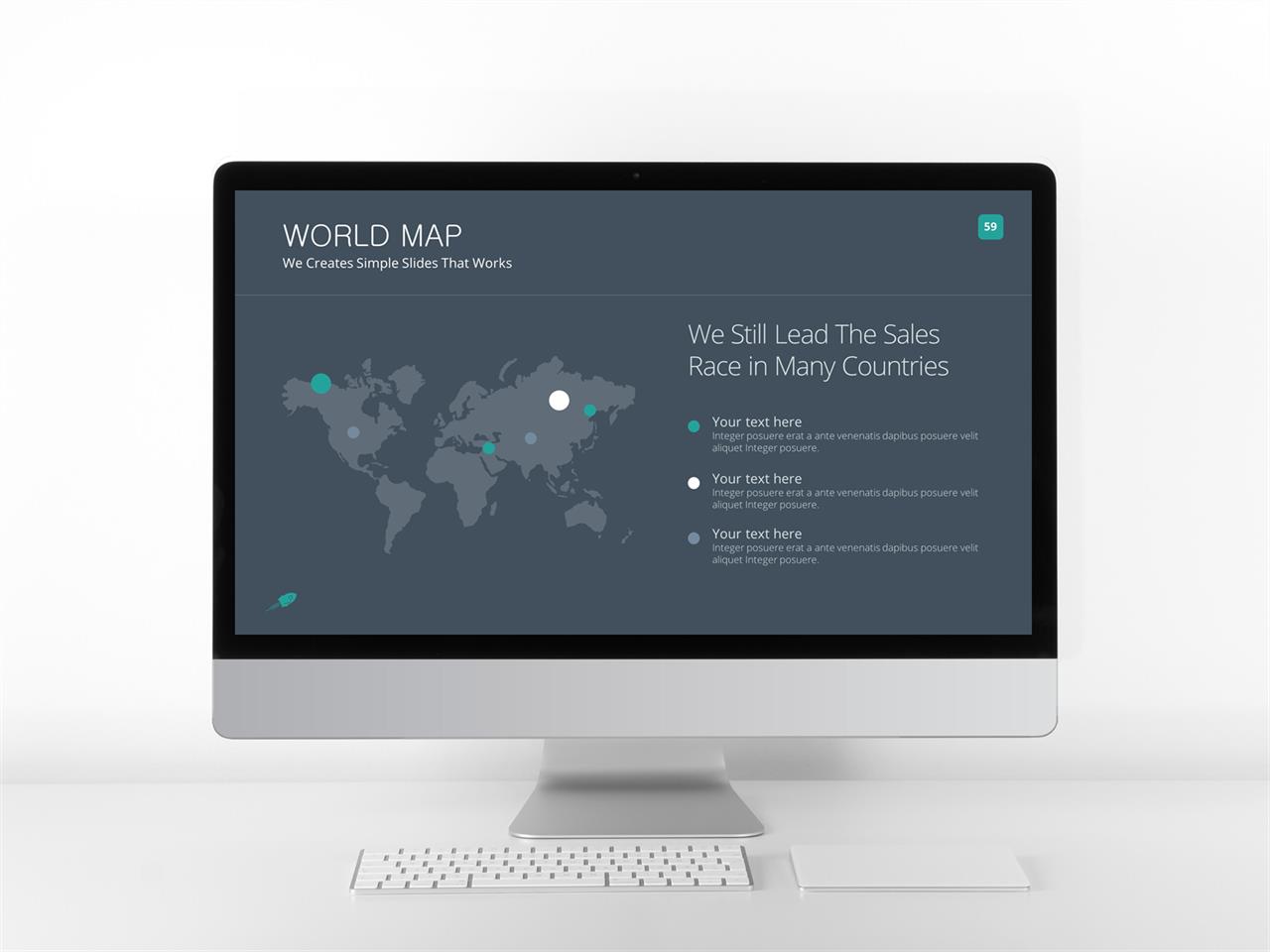 WORLD MAP
We Creates Simple Slides That Works

59

We Still Lead The Sales Race in Many Countries

Your text here
Integer posuere erat a ante venenatis dapibus posuere velit aliquet Integer posuere.

Your text here
Integer posuere erat a ante venenatis dapibus posuere velit aliquet Integer posuere.

Your text here
Integer posuere erat a ante venenatis dapibus posuere velit aliquet Integer posuere.