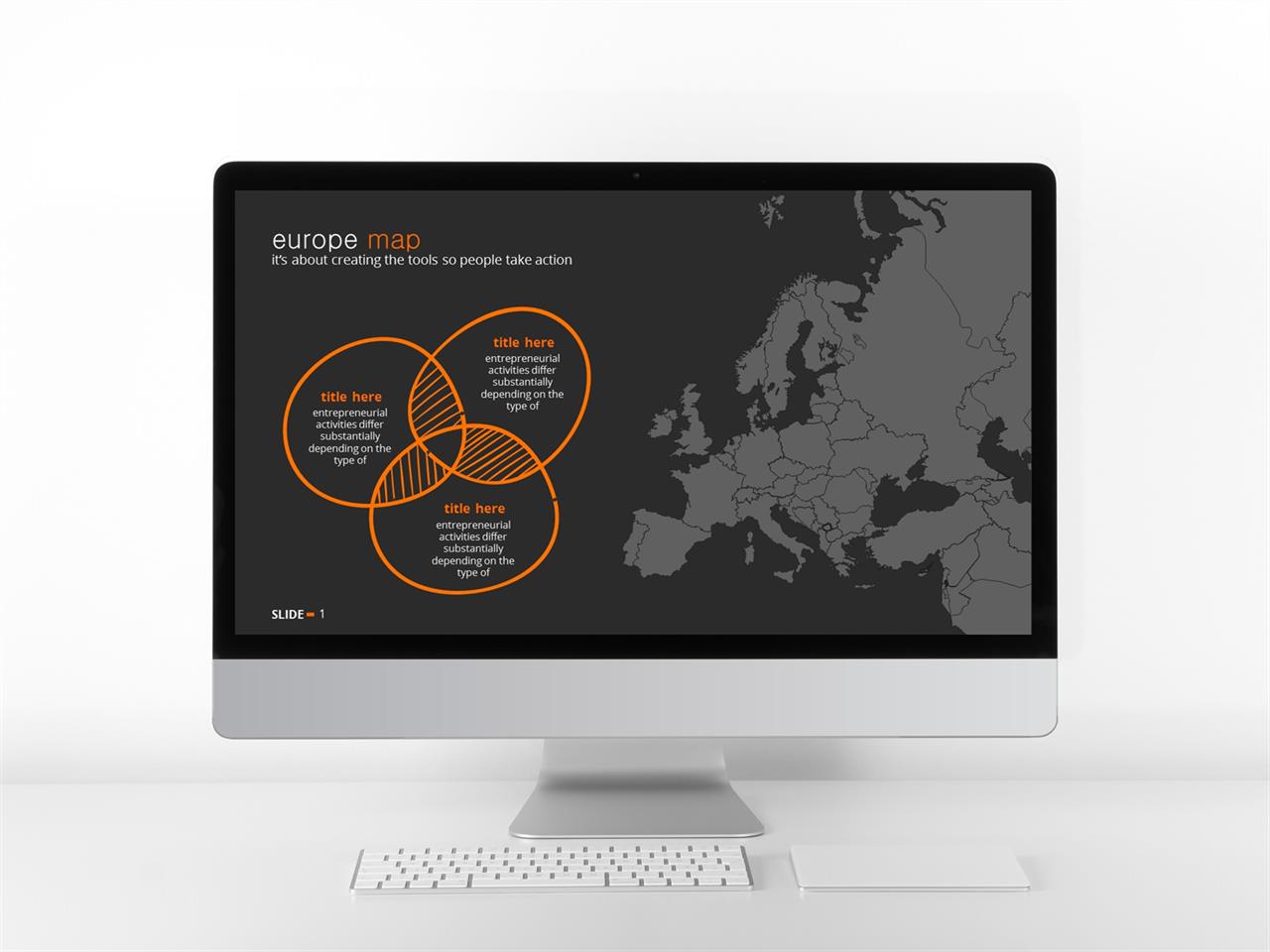 europe map
it's about creating the tools so people take action

title here
entrepreneurial activities differ substantially depending on the type of

title here
entrepreneurial activities differ substantially depending on the type of

title here
entrepreneurial activities differ substantially depending on the type of

SLIDE 1