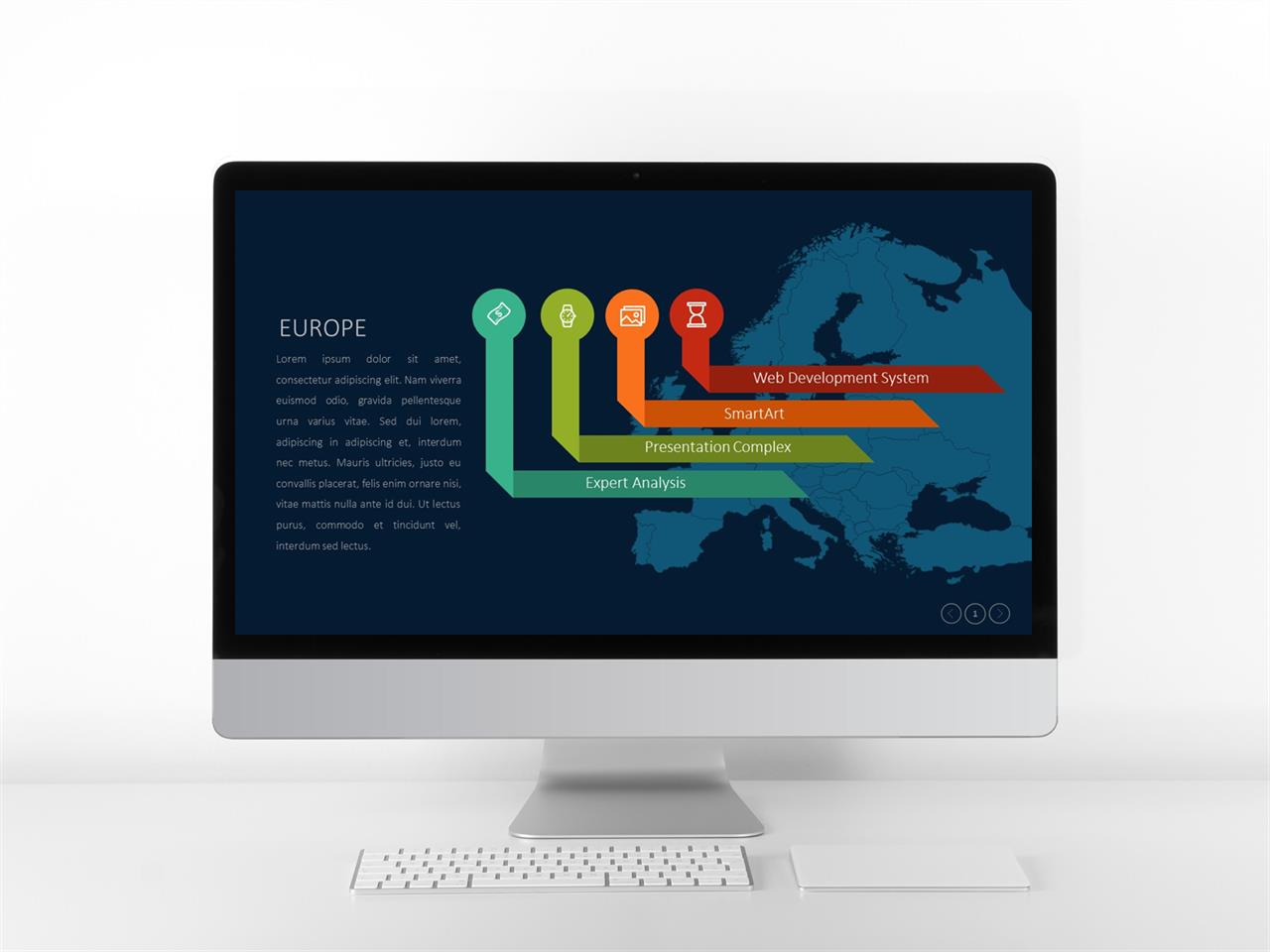 EUROPE

Lorem ipsum dolor sit amet, consectetur adipiscing elit. Nam viverra euismod odio, gravida pellentesque urna varius vitae. Sed dui lorem, adipiscing in adipiscing et, interdum nec metus. Mauris ultricies, justo eu convallis placerat, felis enim ornare nisi, vitae mattis nulla ante id dui. Ut lectus purus, commodo et tincidunt vel, interdum sed lectus.

Web Development System

SmartArt

Presentation Complex

Expert Analysis

1