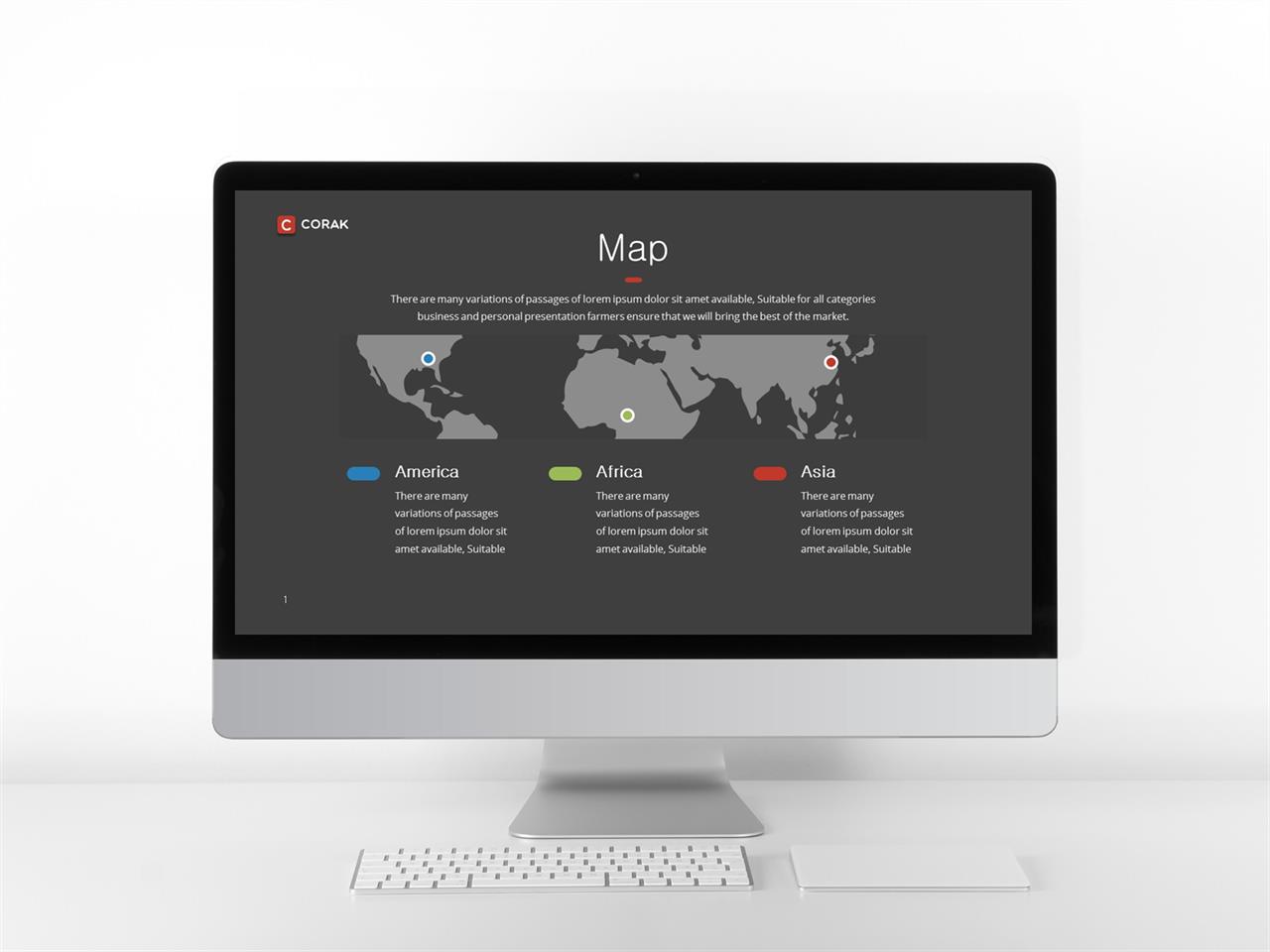 C CORAK

Map

There are many variations of passages of lorem ipsum dolor sit amet available, Suitable for all categories business and personal presentation farmers ensure that we will bring the best of the market.

America

There are many variations of passages of lorem ipsum dolor sit amet available, Suitable

Africa

There are many variations of passages of lorem ipsum dolor sit amet available, Suitable

Asia

There are many variations of passages of lorem ipsum dolor sit amet available, Suitable

1