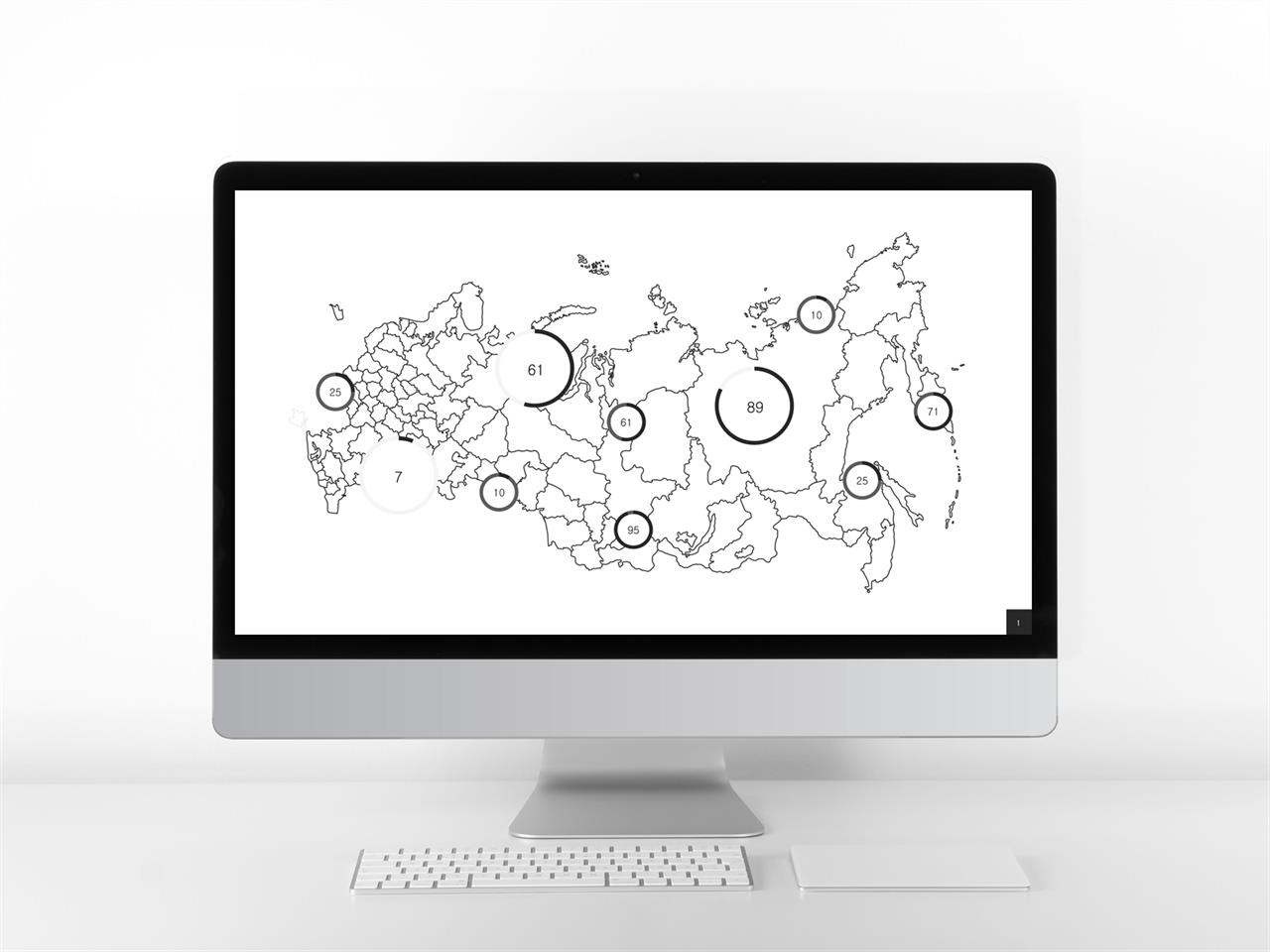 10
61
25
61
89
71
7
10
25
95
1