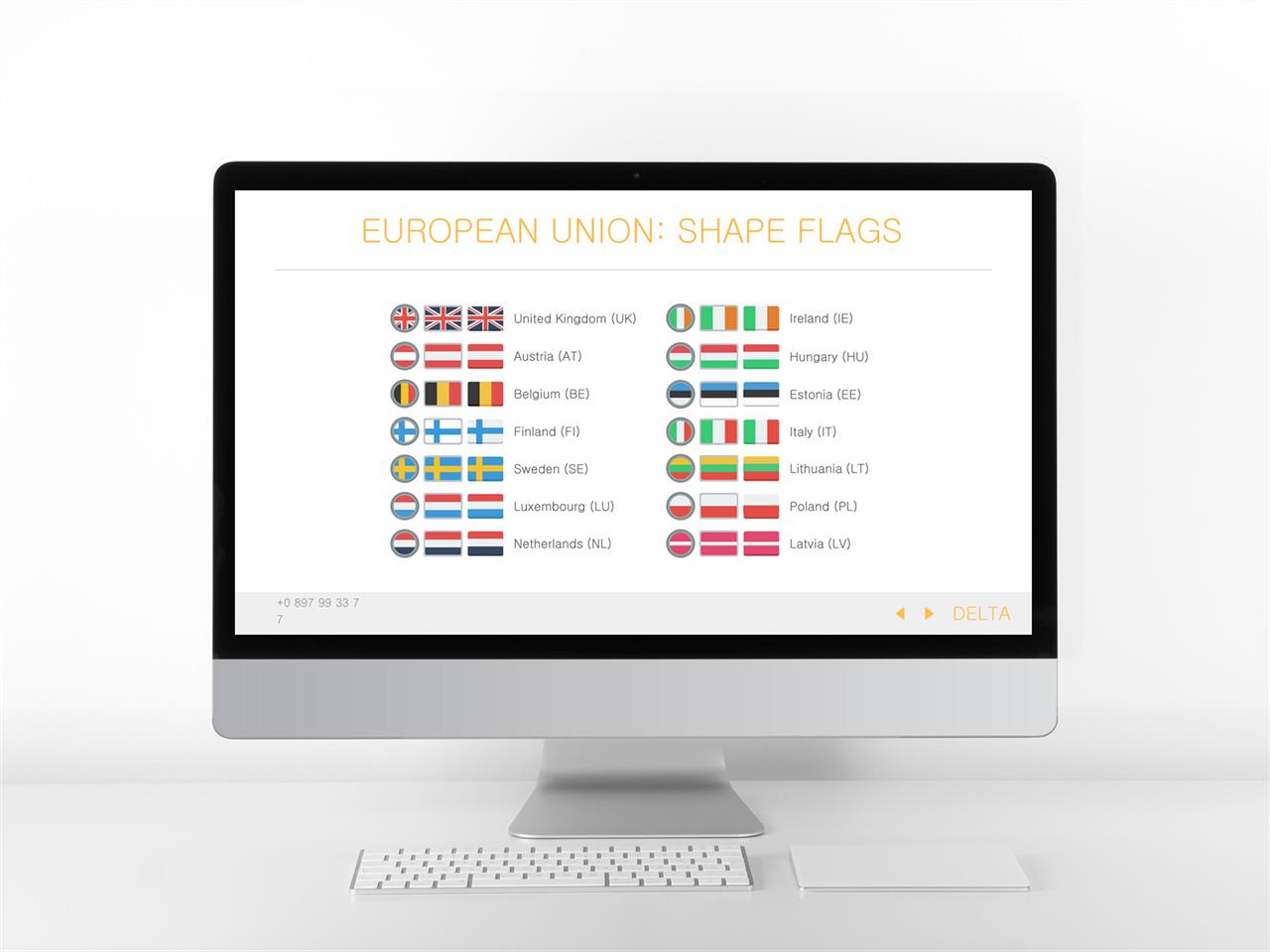 EUROPEAN UNION: SHAPE FLAGS

United Kingdom (UK)
Austria (AT)
Belgium (BE)
Finland (FI)
Sweden (SE)
Luxembourg (LU)
Netherlands (NL)

Ireland (IE)
Hungary (HU)
Estonia (EE)
Italy (IT)
Lithuania (LT)
Poland (PL)
Latvia (LV)

+0 897 99 33 7 7

DELTA