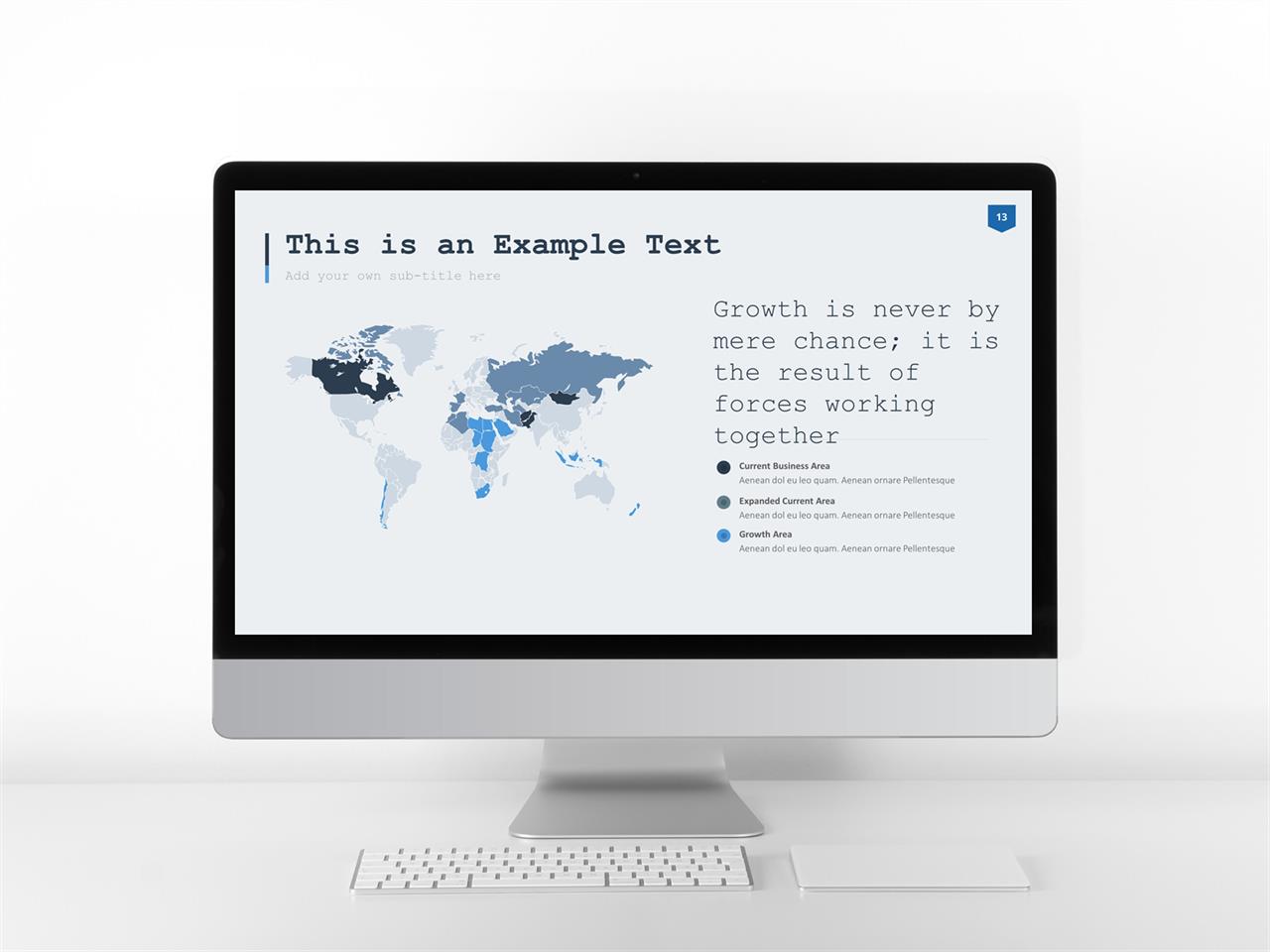 13

This is an Example Text

Add your own sub-title here

Growth is never by mere chance; it is the result of forces working together

Current Business Area
Aenean dol eu leo quam. Aenean ornare Pellentesque

Expanded Current Area
Aenean dol eu leo quam. Aenean ornare Pellentesque

Growth Area
Aenean dol eu leo quam. Aenean ornare Pellentesque