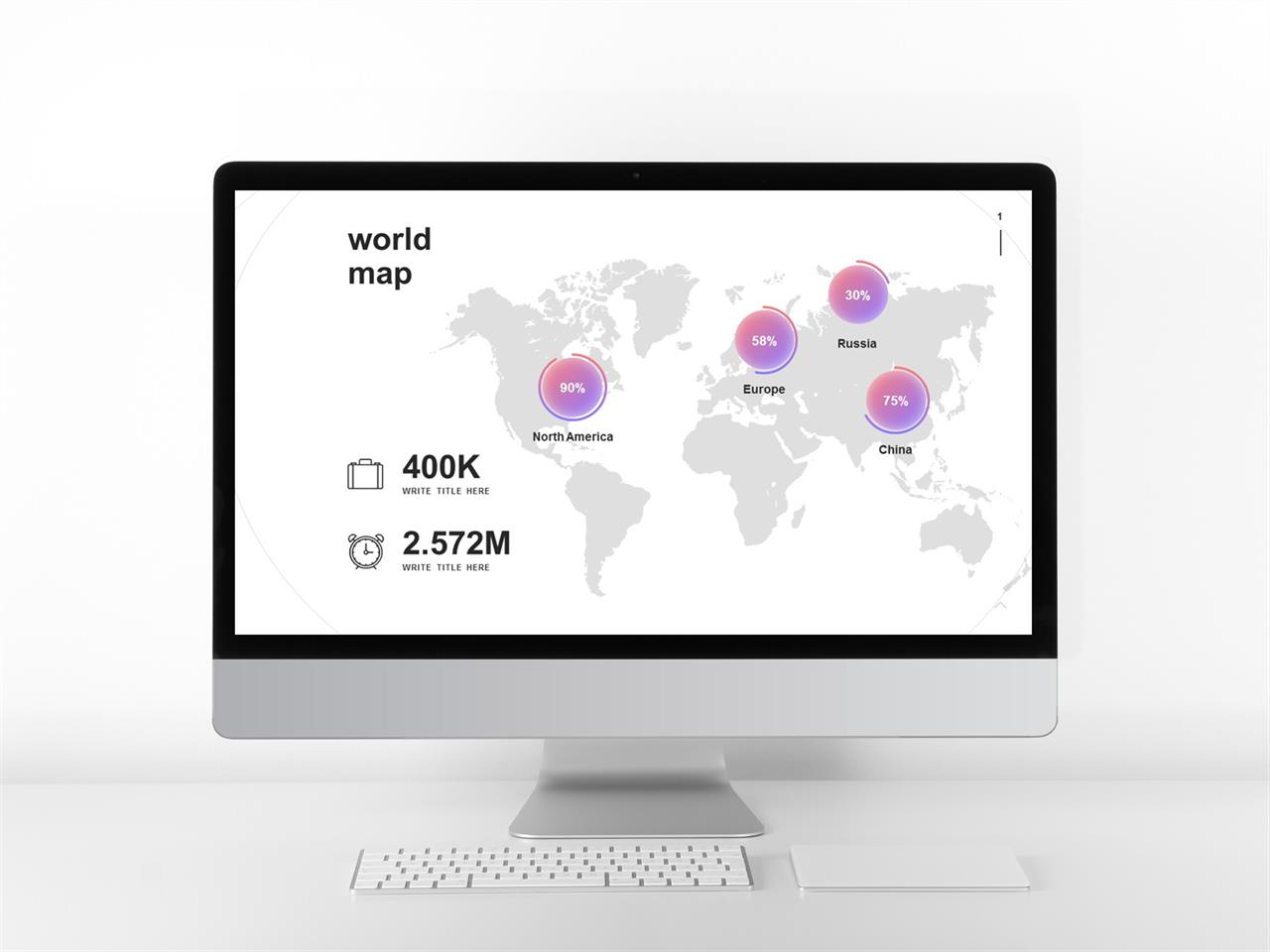 world map

1

30%
Russia

58%
Europe

90%
North America

75%
China

400K
WRITE TITLE HERE

2.572M
WRITE TITLE HERE