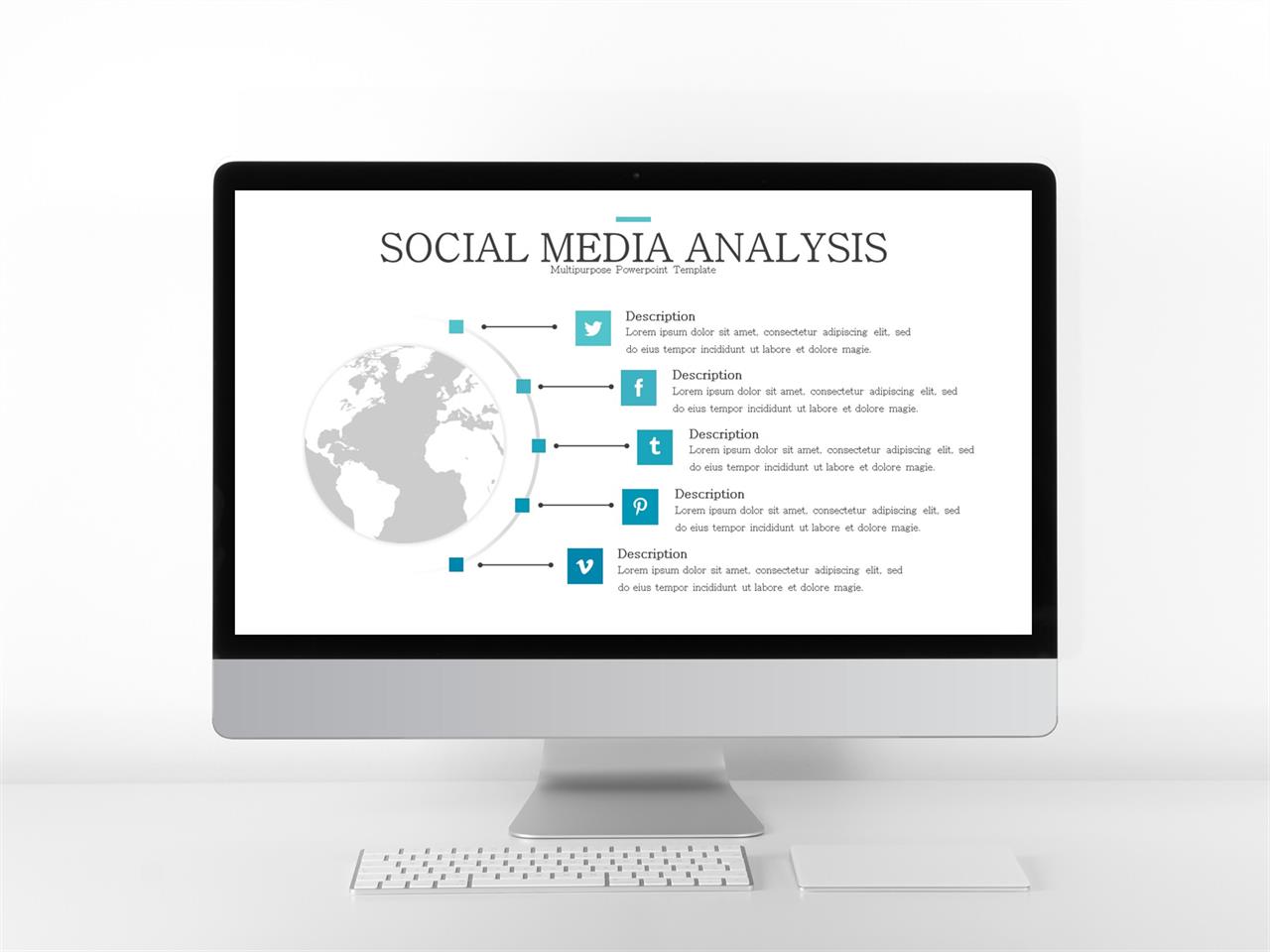 SOCIAL MEDIA ANALYSIS
Multipurpose Powerpoint Template

Description
Lorem ipsum dolor sit amet, consectetur adipiscing elit, sed do eius tempor incididunt ut labore et dolore magie.

f

Description
Lorem ipsum dolor sit amet, consectetur adipiscing elit, sed do eius tempor incididunt ut labore et dolore magie.

t

Description
Lorem ipsum dolor sit amet, consectetur adipiscing elit, sed do eius tempor incididunt ut labore et dolore magie.

Description
Lorem ipsum dolor sit amet, consectetur adipiscing elit, sed do eius tempor incididunt ut labore et dolore magie.

v

Description
Lorem ipsum dolor sit amet, consectetur adipiscing elit, sed do eius tempor incididunt ut labore et dolore magie.