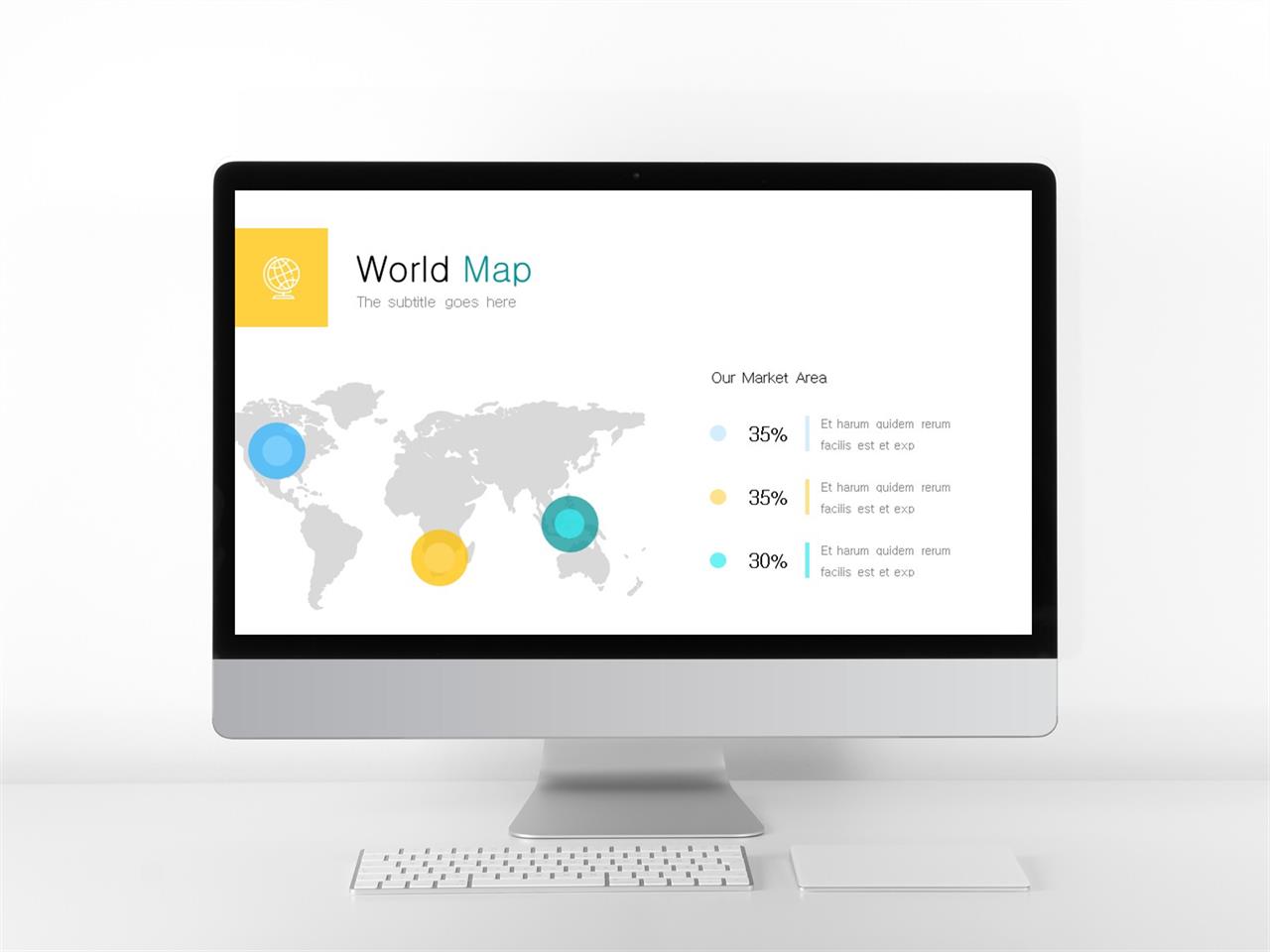 World Map
The subtitle goes here

Our Market Area

35% Et harum quidem rerum facilis est et exp

35% Et harum quidem rerum facilis est et exp

30% Et harum quidem rerum facilis est et exp