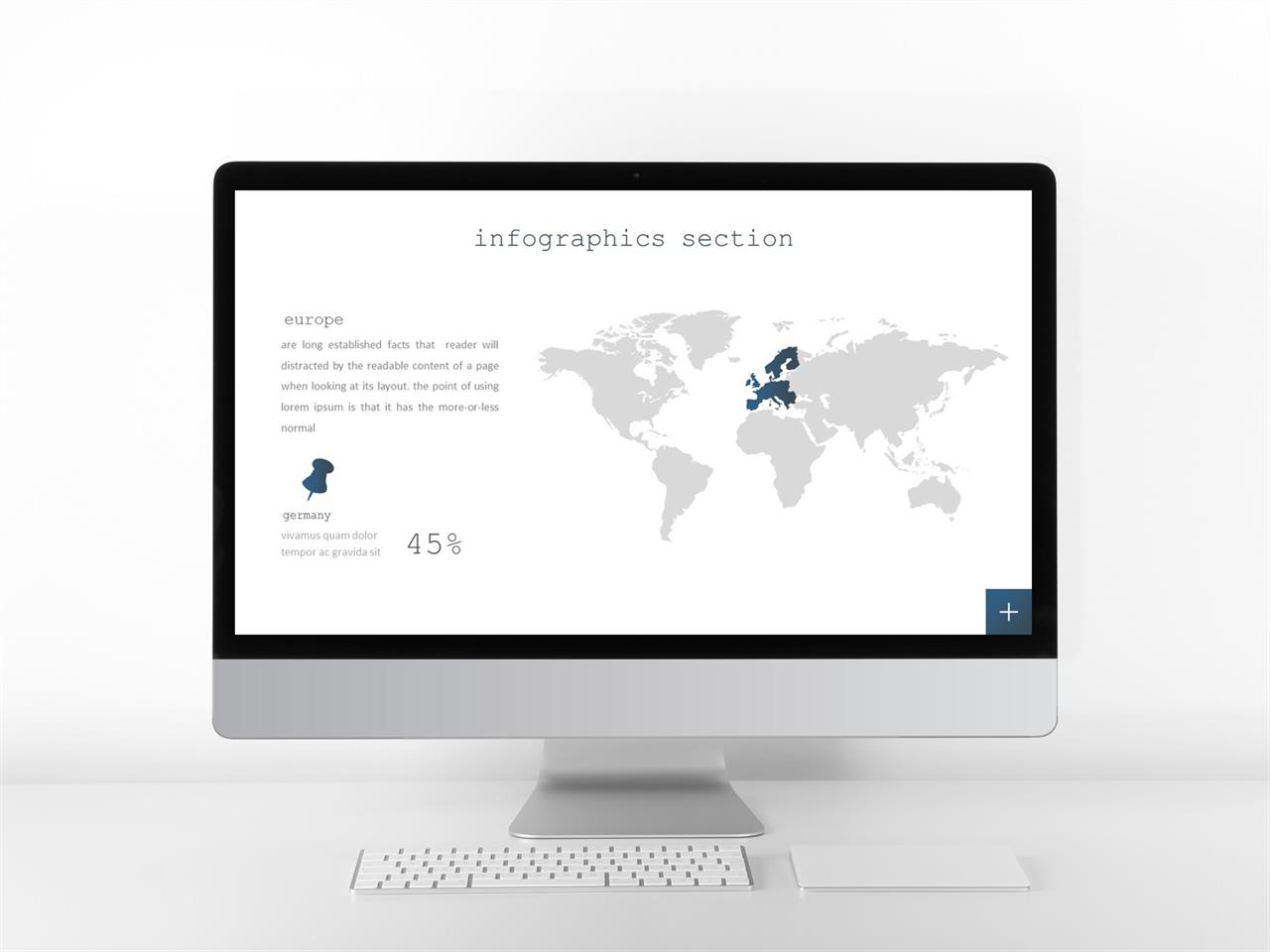 infographics section

europe

are long established facts that reader will distracted by the readable content of a page when looking at its layout. the point of using lorem ipsum is that it has the more-or-less normal

germany

vivamus quam dolor tempor ac gravida sit

45%

+