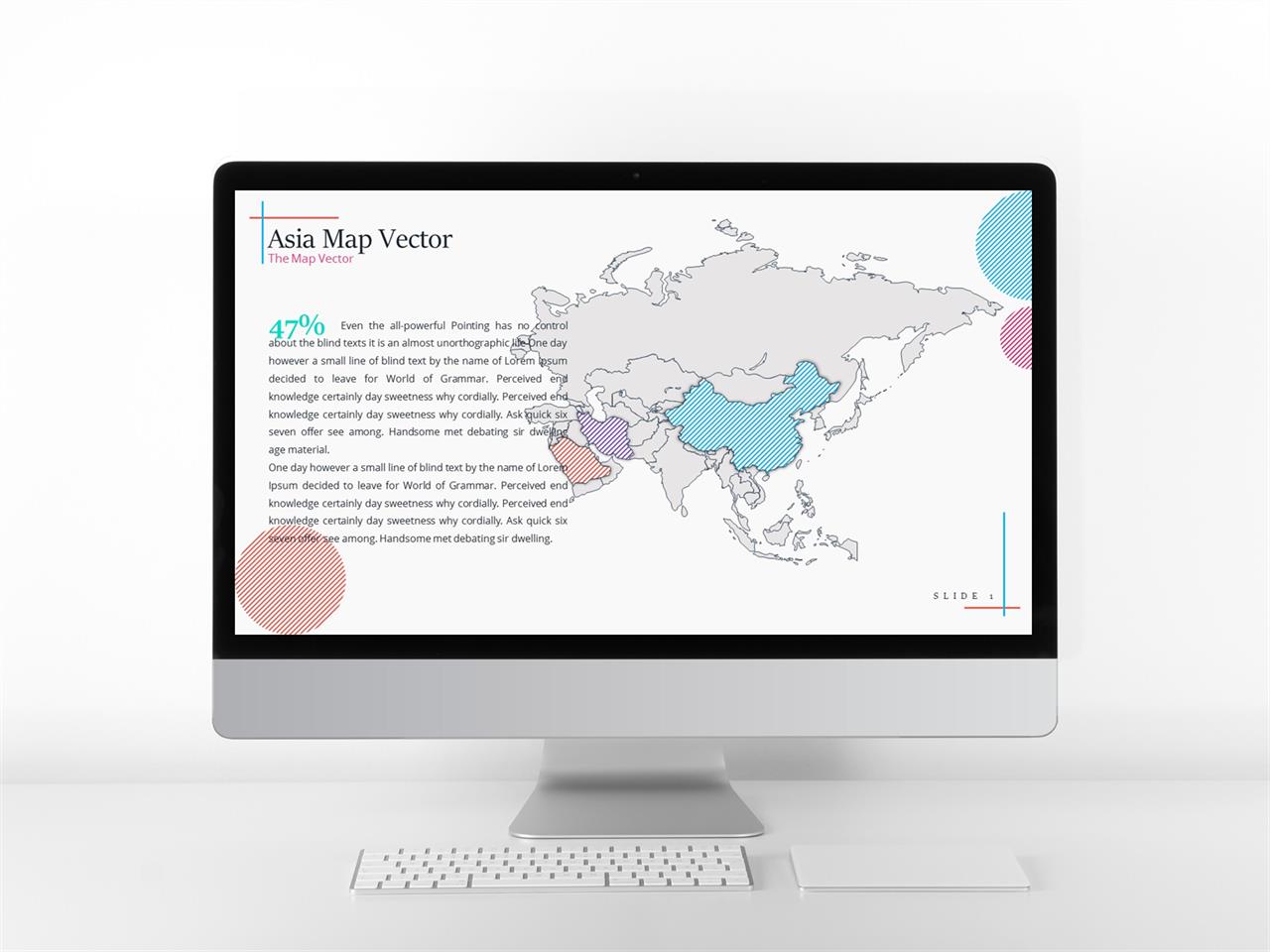 Asia Map Vector
The Map Vector

47% Even the all-powerful Pointing has no control about the blind texts it is an almost unorthographic life One day however a small line of blind text by the name of Lorem Ipsum decided to leave for World of Grammar. Perceived end knowledge certainly day sweetness why cordially. Perceived end knowledge certainly day sweetness why cordially. Ask quick six seven offer see among. Handsome met debating sir dwelling age material.
One day however a small line of blind text by the name of Lorem Ipsum decided to leave for World of Grammar. Perceived end knowledge certainly day sweetness why cordially. Perceived end knowledge certainly day sweetness why cordially. Ask quick six seven offer see among. Handsome met debating sir dwelling.

SLIDE 1