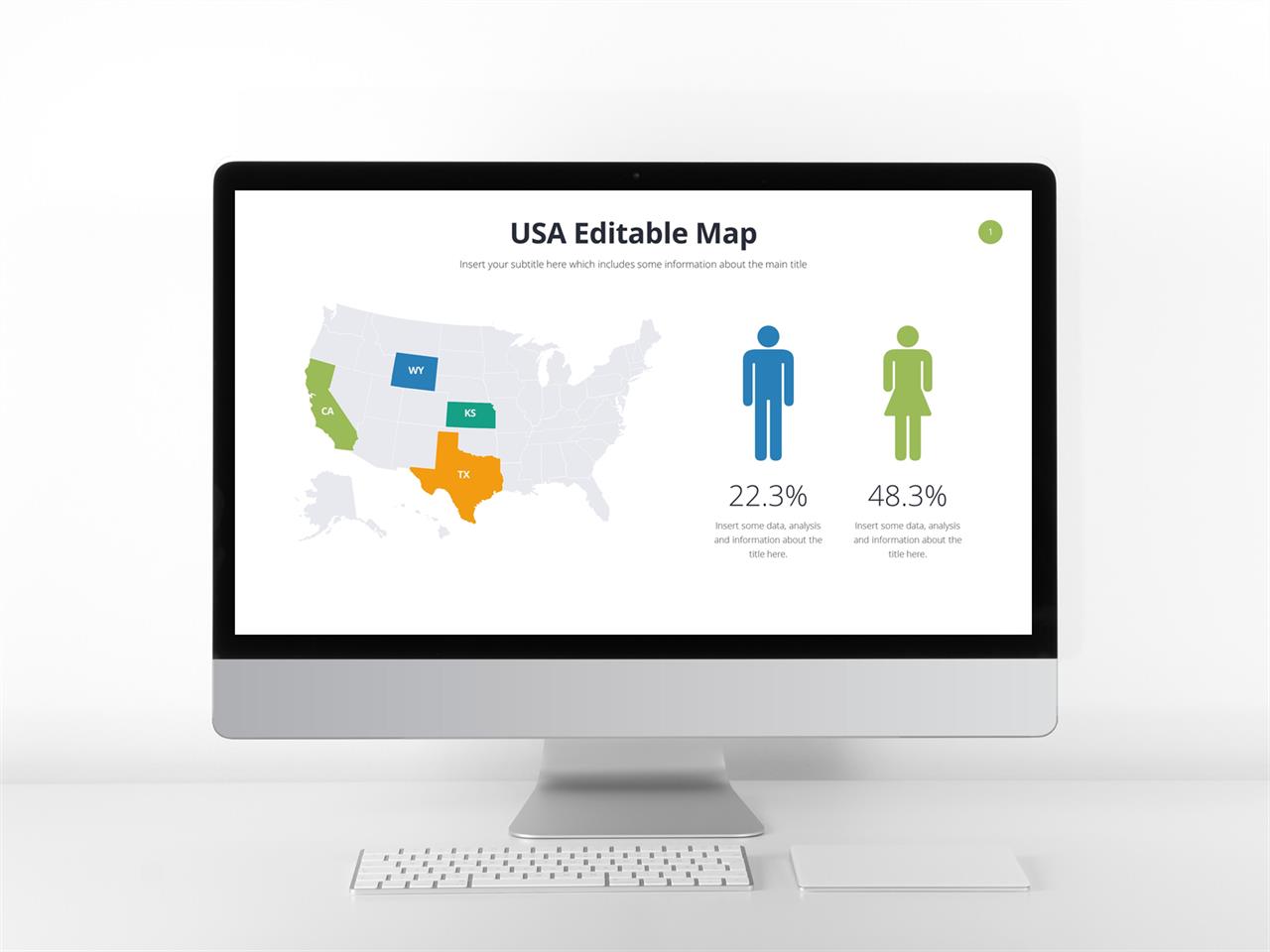 USA Editable Map

1

Insert your subtitle here which includes some information about the main title

WY

CA

KS

TX

22.3%

Insert some data, analysis and information about the title here.

48.3%

Insert some data, analysis and information about the title here.