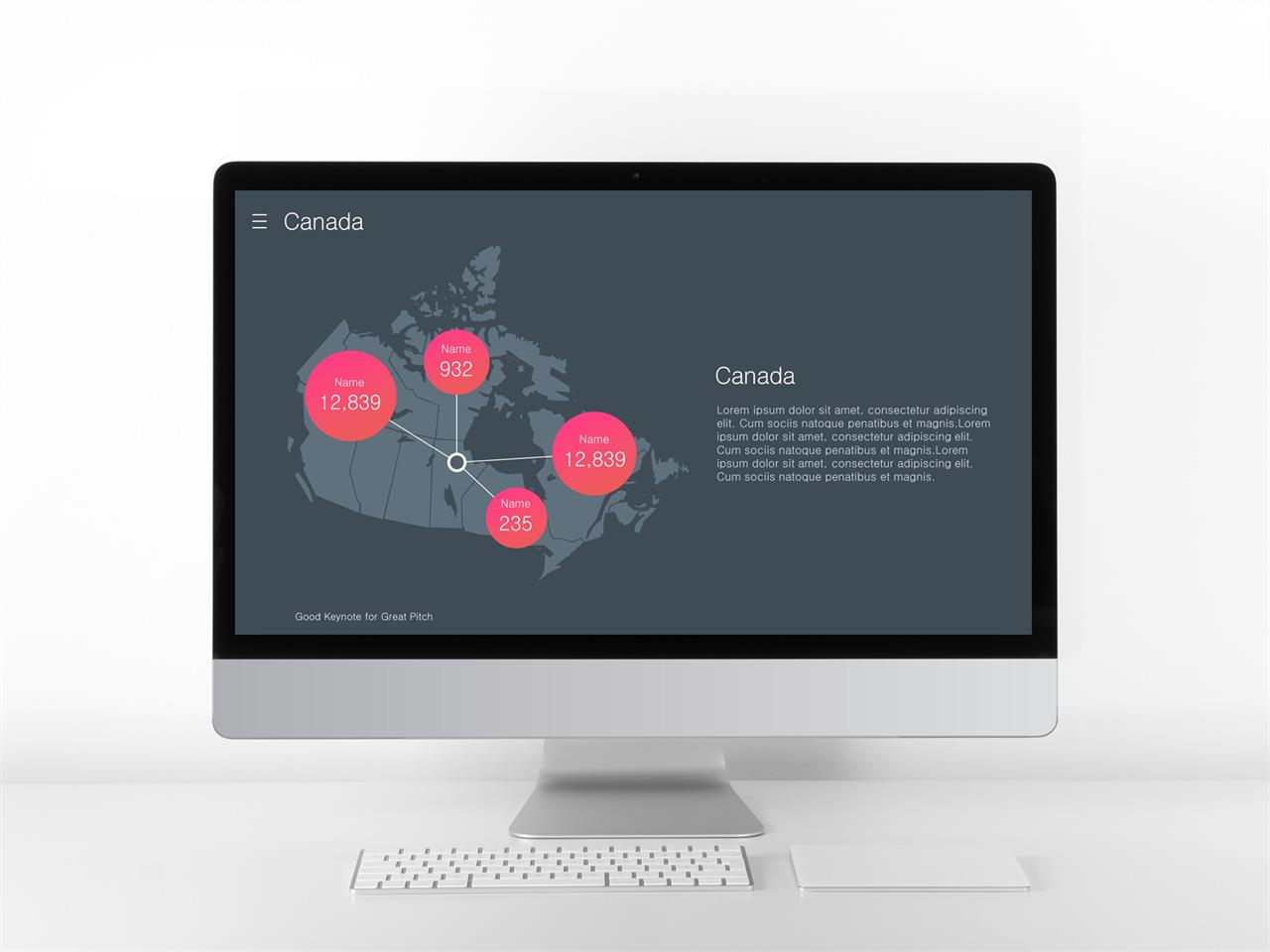 Canada

Name
12,839

Name
932

Name
12,839

Name
235

Canada

Lorem ipsum dolor sit amet, consectetur adipiscing elit. Cum sociis natoque penatibus et magnis.Lorem ipsum dolor sit amet, consectetur adipiscing elit. Cum sociis natoque penatibus et magnis.Lorem ipsum dolor sit amet, consectetur adipiscing elit. Cum sociis natoque penatibus et magnis.

Good Keynote for Great Pitch