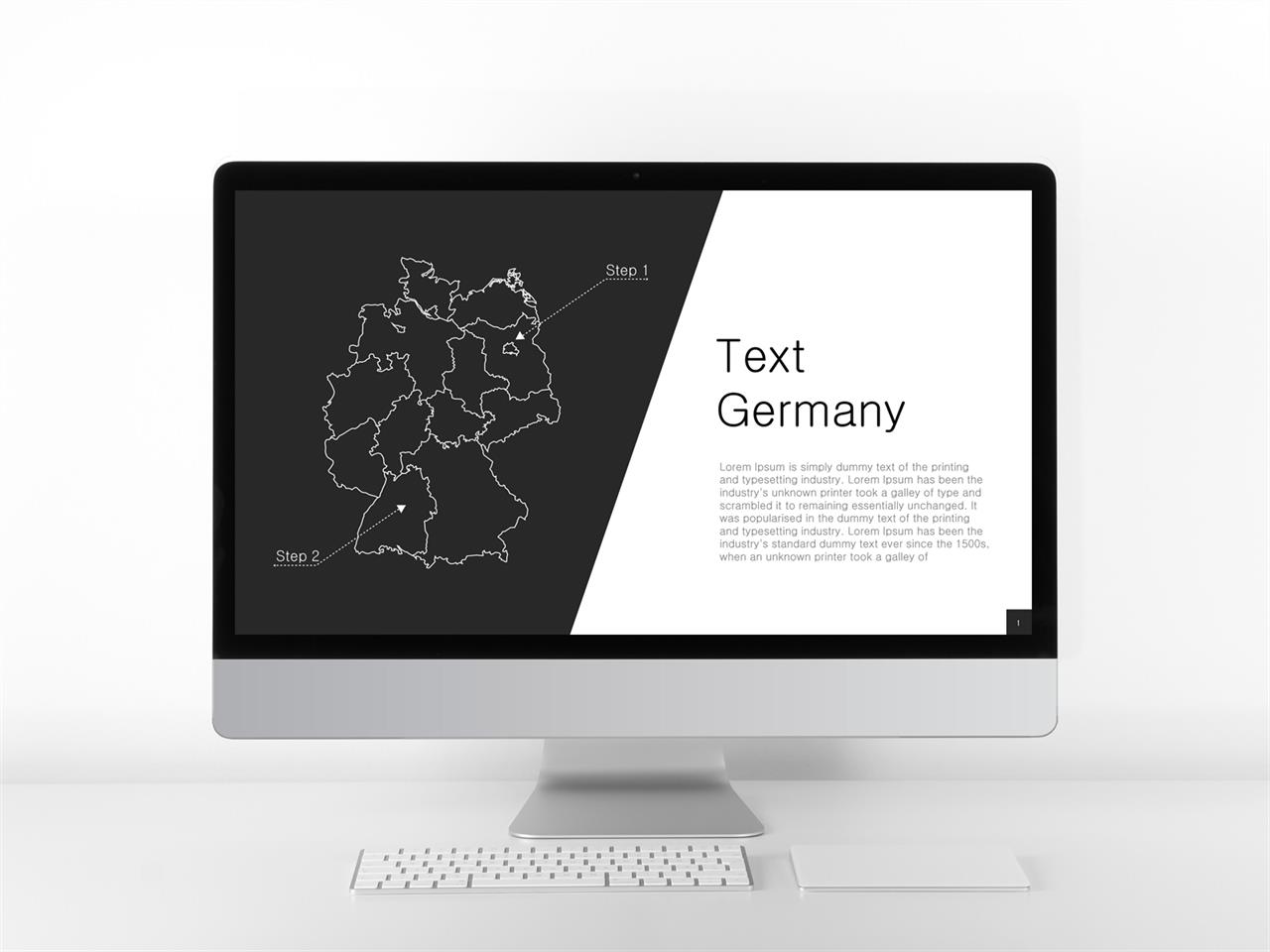 Step 1

Step 2

Text
Germany

Lorem Ipsum is simply dummy text of the printing and typesetting industry. Lorem Ipsum has been the industry's unknown printer took a galley of type and scrambled it to remaining essentially unchanged. It was popularised in the dummy text of the printing and typesetting industry. Lorem Ipsum has been the industry's standard dummy text ever since the 1500s, when an unknown printer took a galley of

1