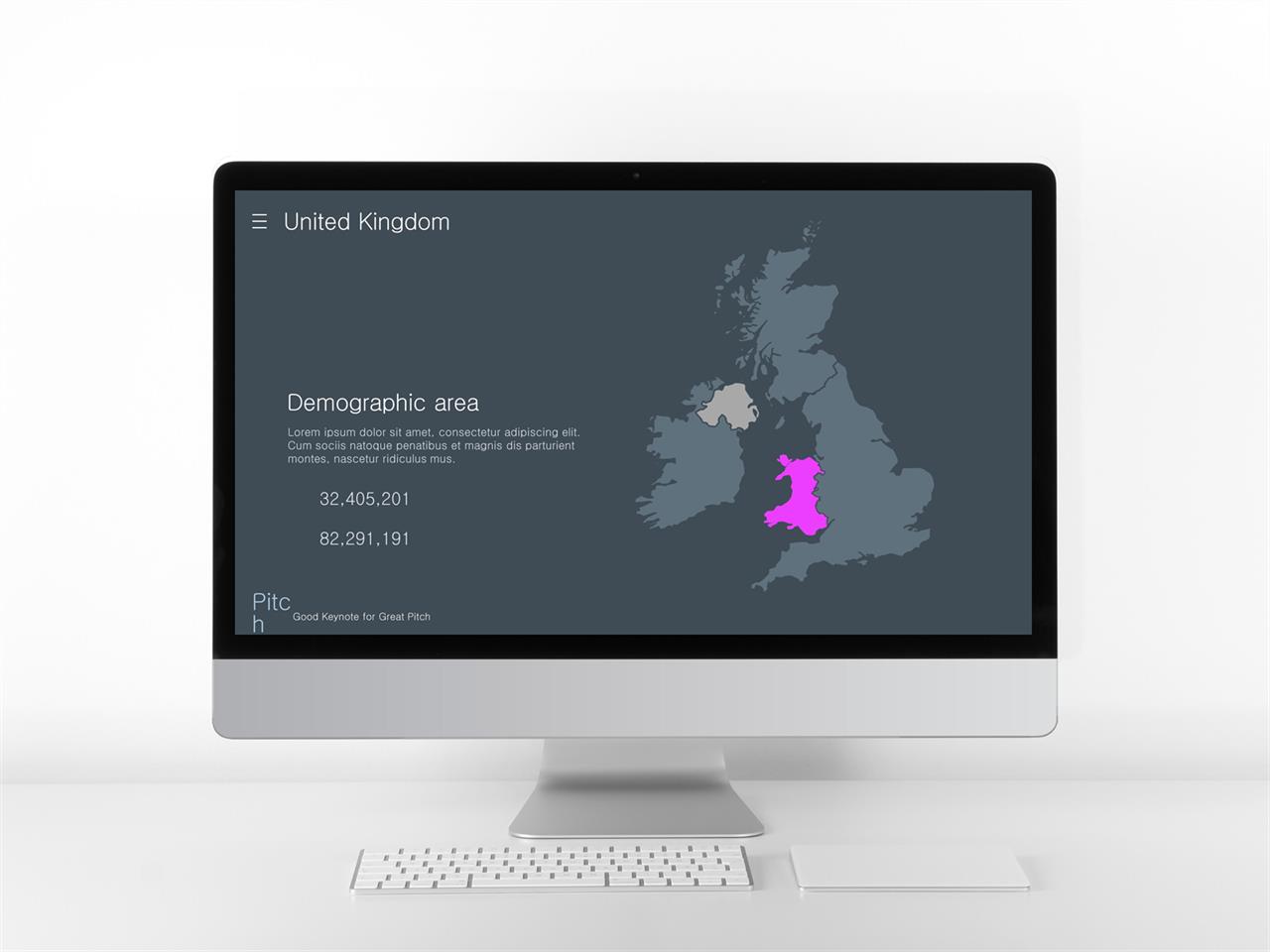 United Kingdom

Demographic area

Lorem ipsum dolor sit amet, consectetur adipiscing elit. Cum sociis natoque penatibus et magnis dis parturient montes, nascetur ridiculus mus.

32,405,201

82,291,191

Pitc
h

Good Keynote for Great Pitch