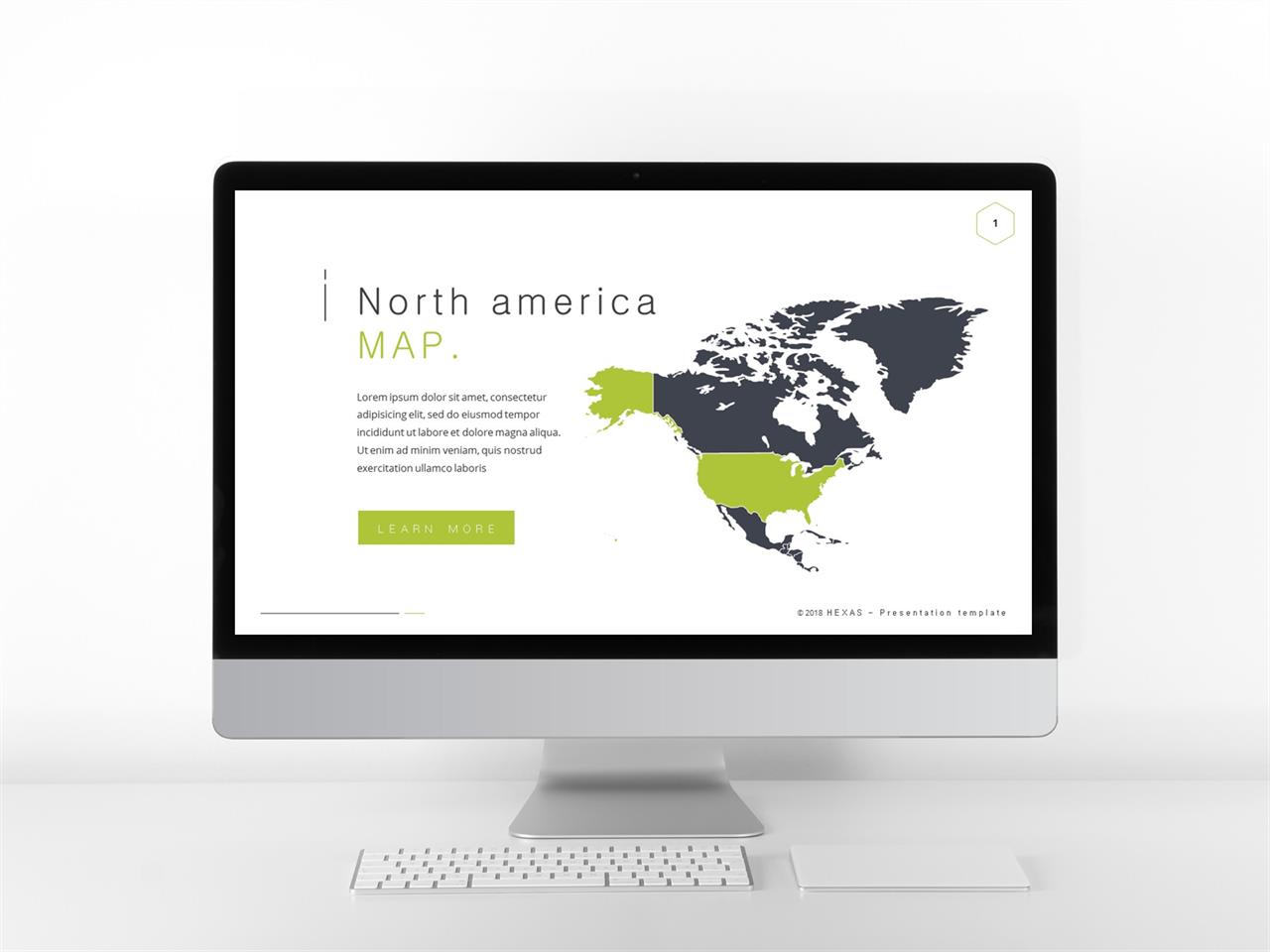 1

North america
MAP.

Lorem ipsum dolor sit amet, consectetur adipisicing elit, sed do eiusmod tempor incididunt ut labore et dolore magna aliqua. Ut enim ad minim veniam, quis nostrud exercitation ullamco laboris

LEARN MORE

©2018 HEXAS – Presentation template