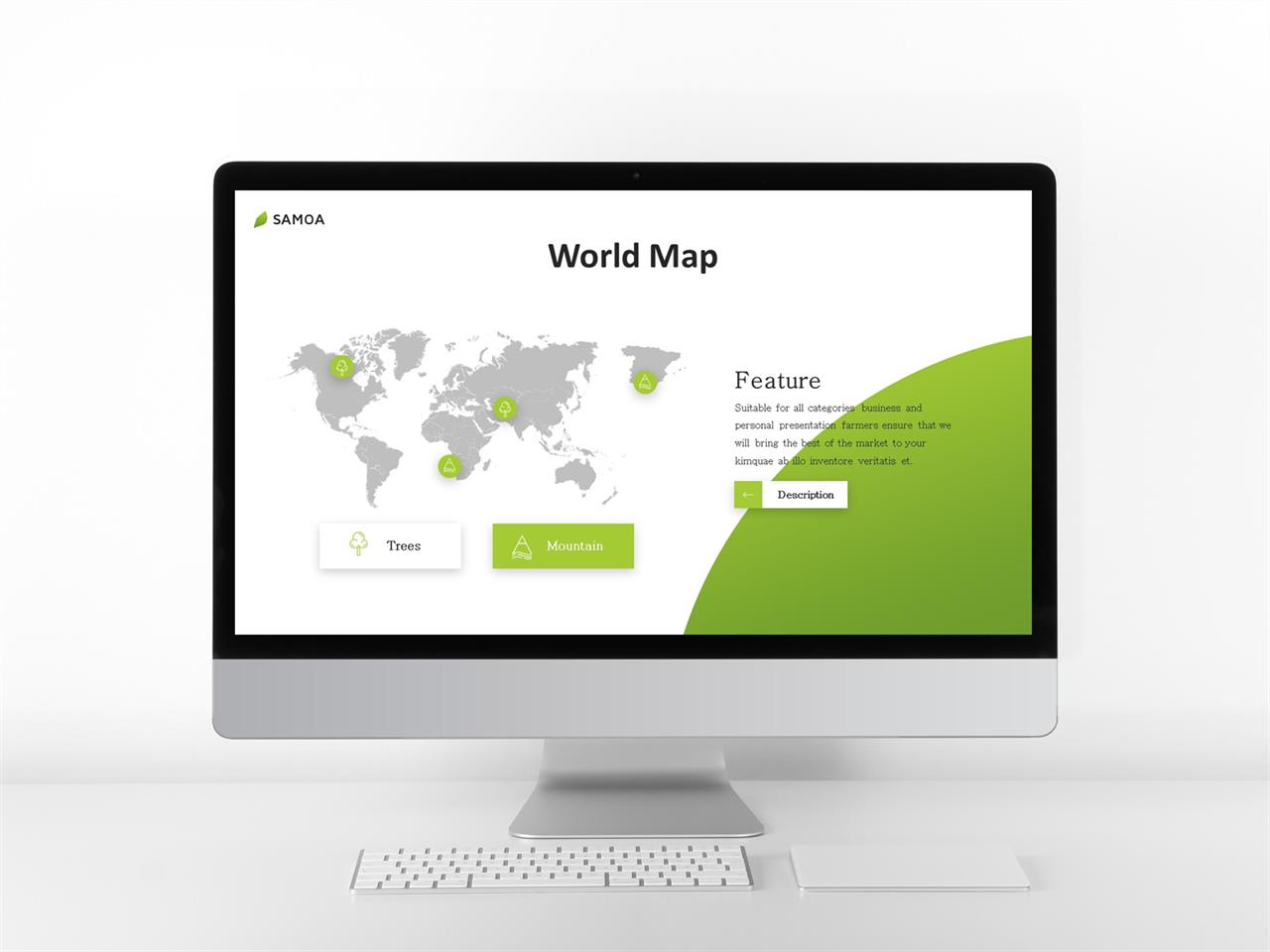 SAMOA

World Map

Feature

Suitable for all categories business and personal presentation farmers ensure that we will bring the best of the market to your kimquae ab illo inventore veritatis et.

Description

Trees

Mountain