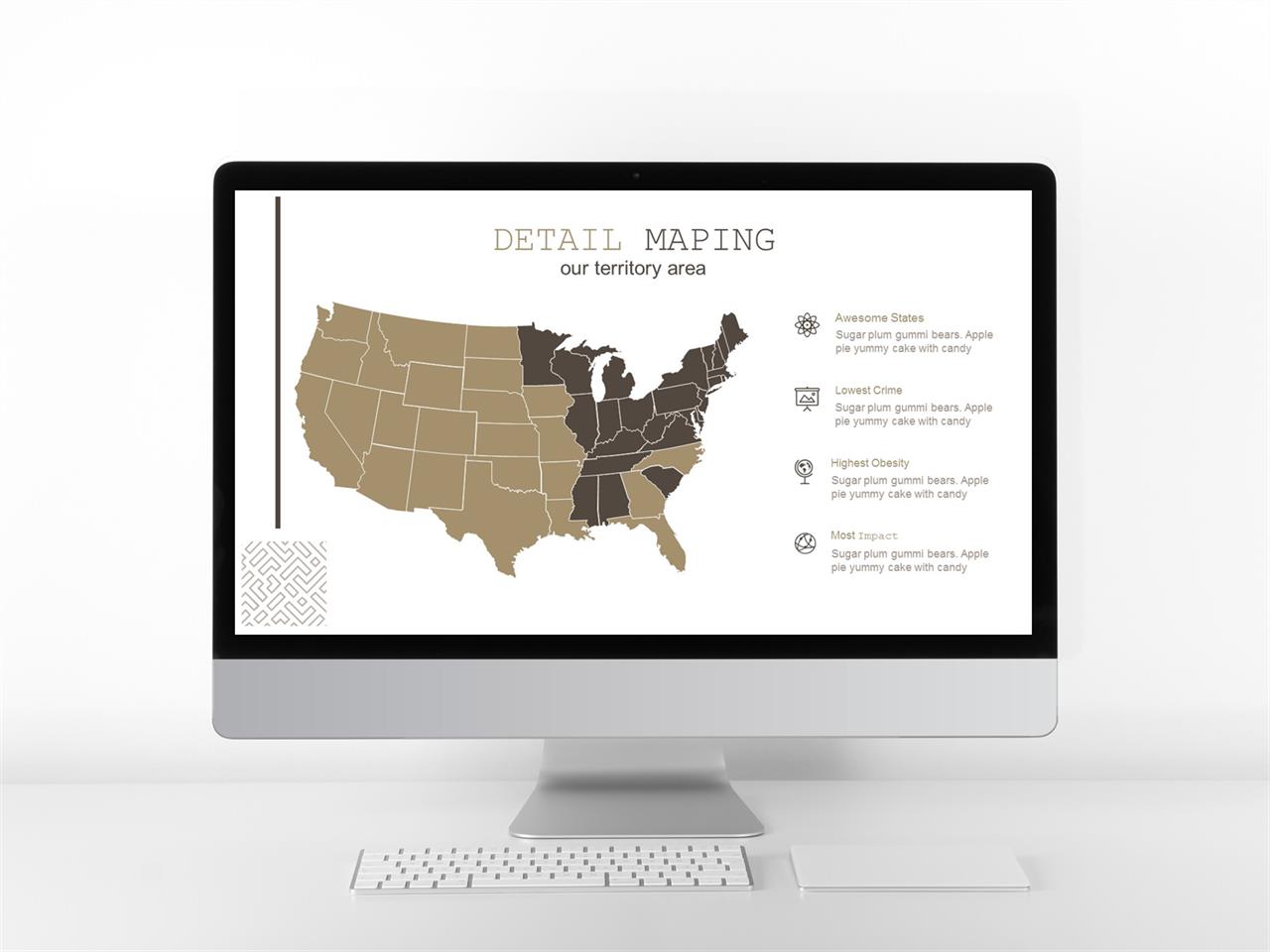 DETAIL MAPING
our territory area

Awesome States
Sugar plum gummi bears. Apple pie yummy cake with candy

Lowest Crime
Sugar plum gummi bears. Apple pie yummy cake with candy

Highest Obesity
Sugar plum gummi bears. Apple pie yummy cake with candy

Most Impact
Sugar plum gummi bears. Apple pie yummy cake with candy