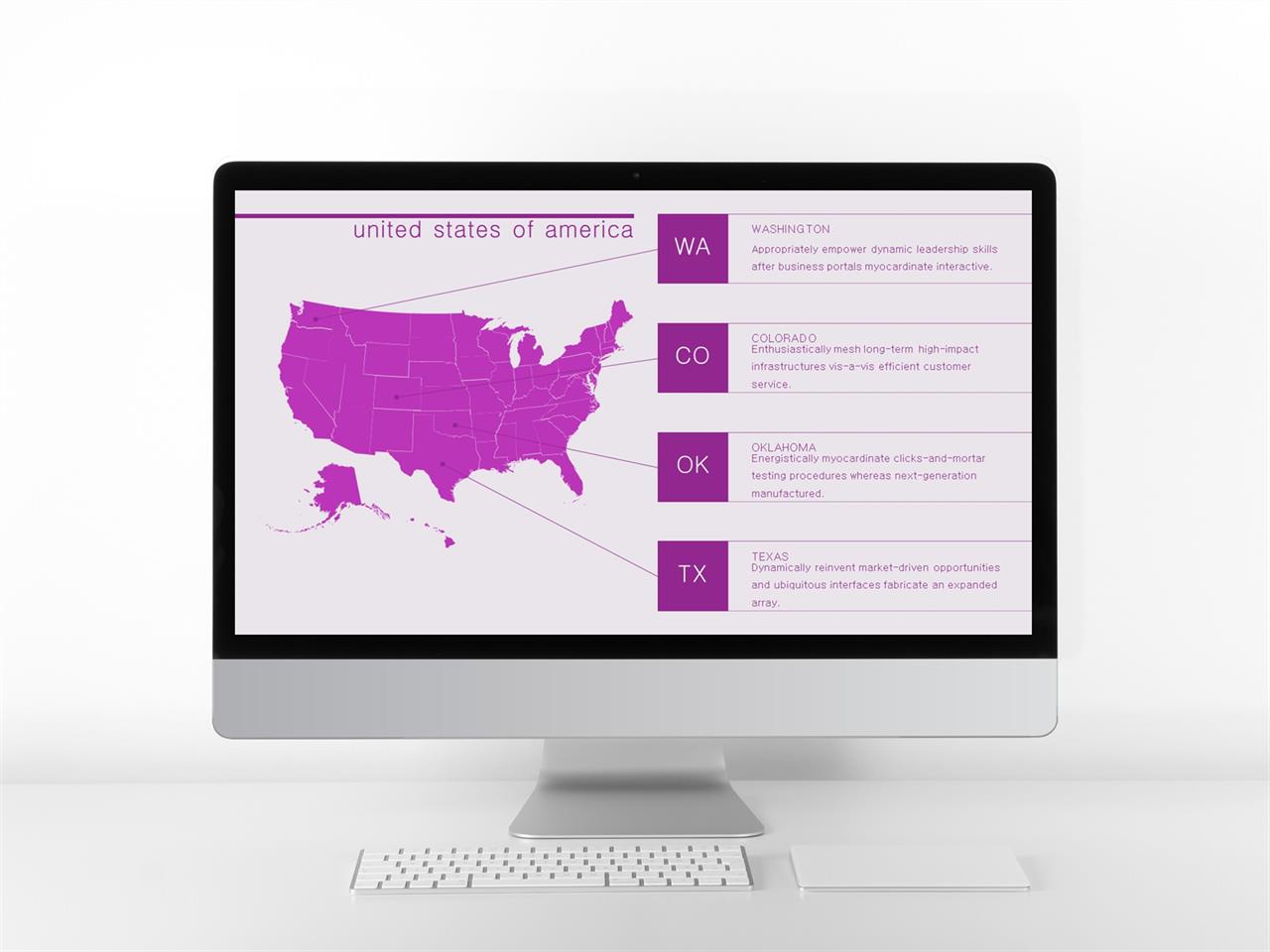 united states of america

WA

WASHINGTON
Appropriately empower dynamic leadership skills after business portals myocardinate interactive.

CO

COLORADO
Enthusiastically mesh long-term high-impact infrastructures vis-a-vis efficient customer service.

OK

OKLAHOMA
Energistically myocardinate clicks-and-mortar testing procedures whereas next-generation manufactured.

TX

TEXAS
Dynamically reinvent market-driven opportunities and ubiquitous interfaces fabricate an expanded array.